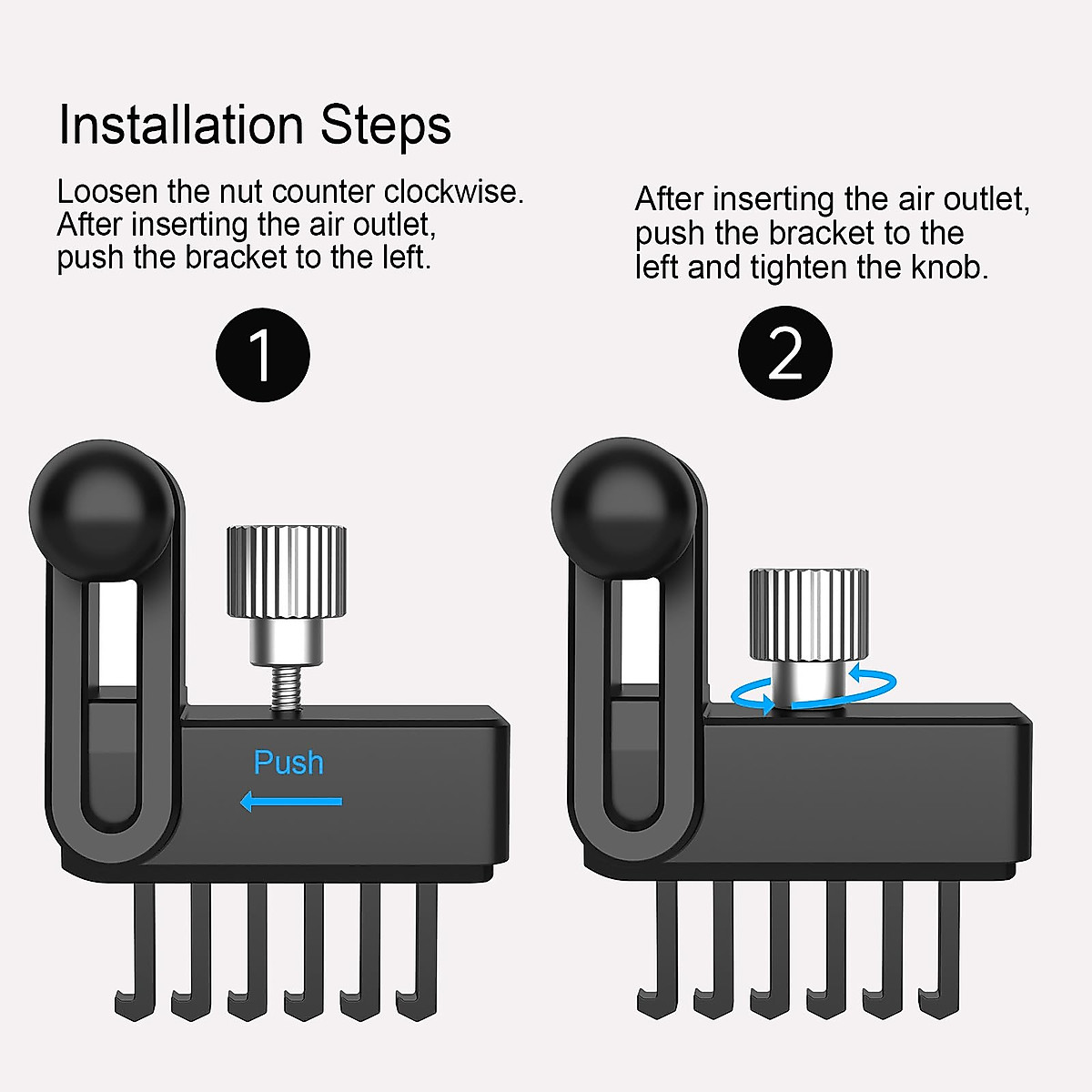 Installation Steps

Loosen the nut counter clockwise. After inserting the air outlet, push the bracket to the left.

1

Push

After inserting the air outlet, push the bracket to the left and tighten the knob.

2