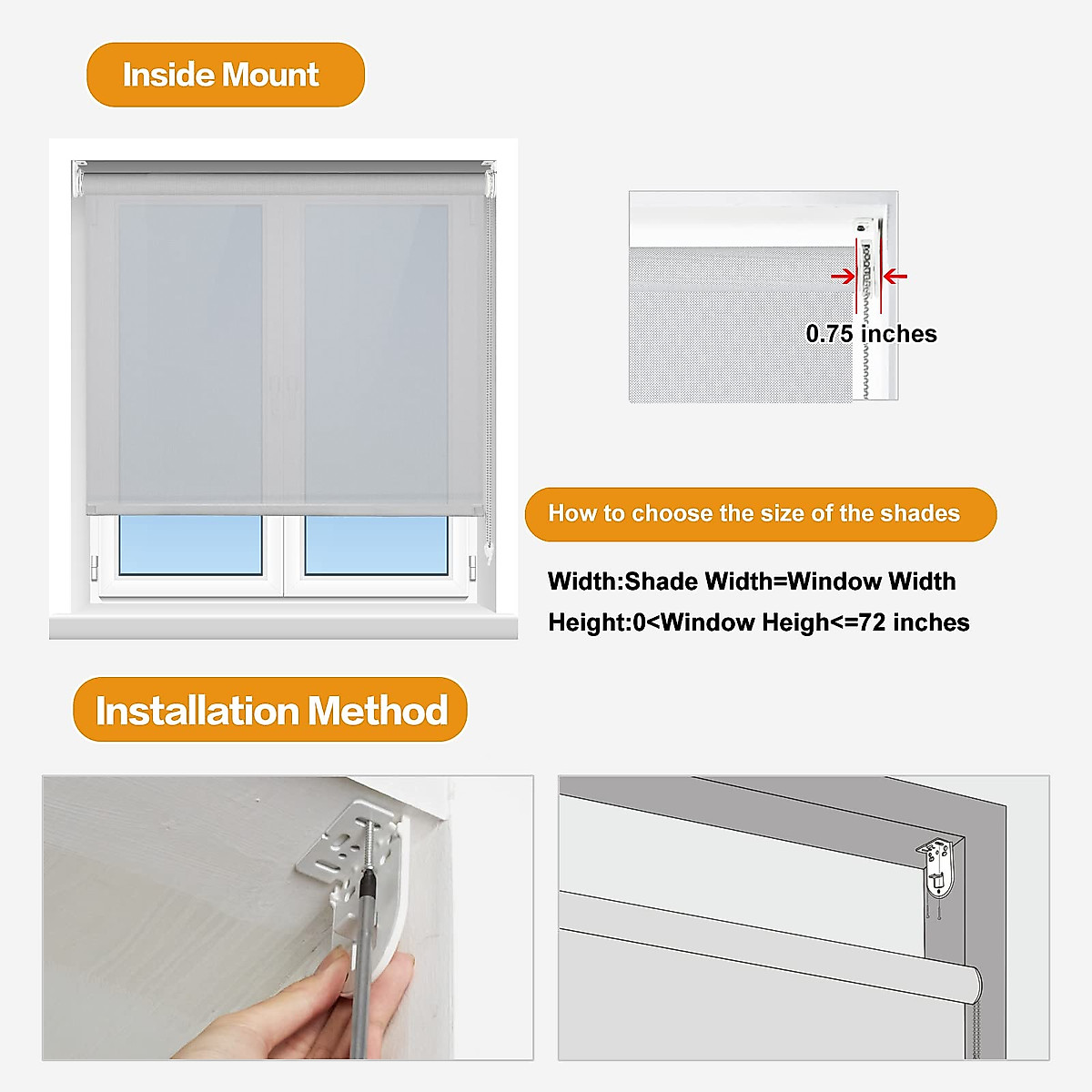 Inside Mount

0.75 inches

How to choose the size of the shades

Width:Shade Width=Window Width

Height:0<Window Heigh<=72 inches

Installation Method