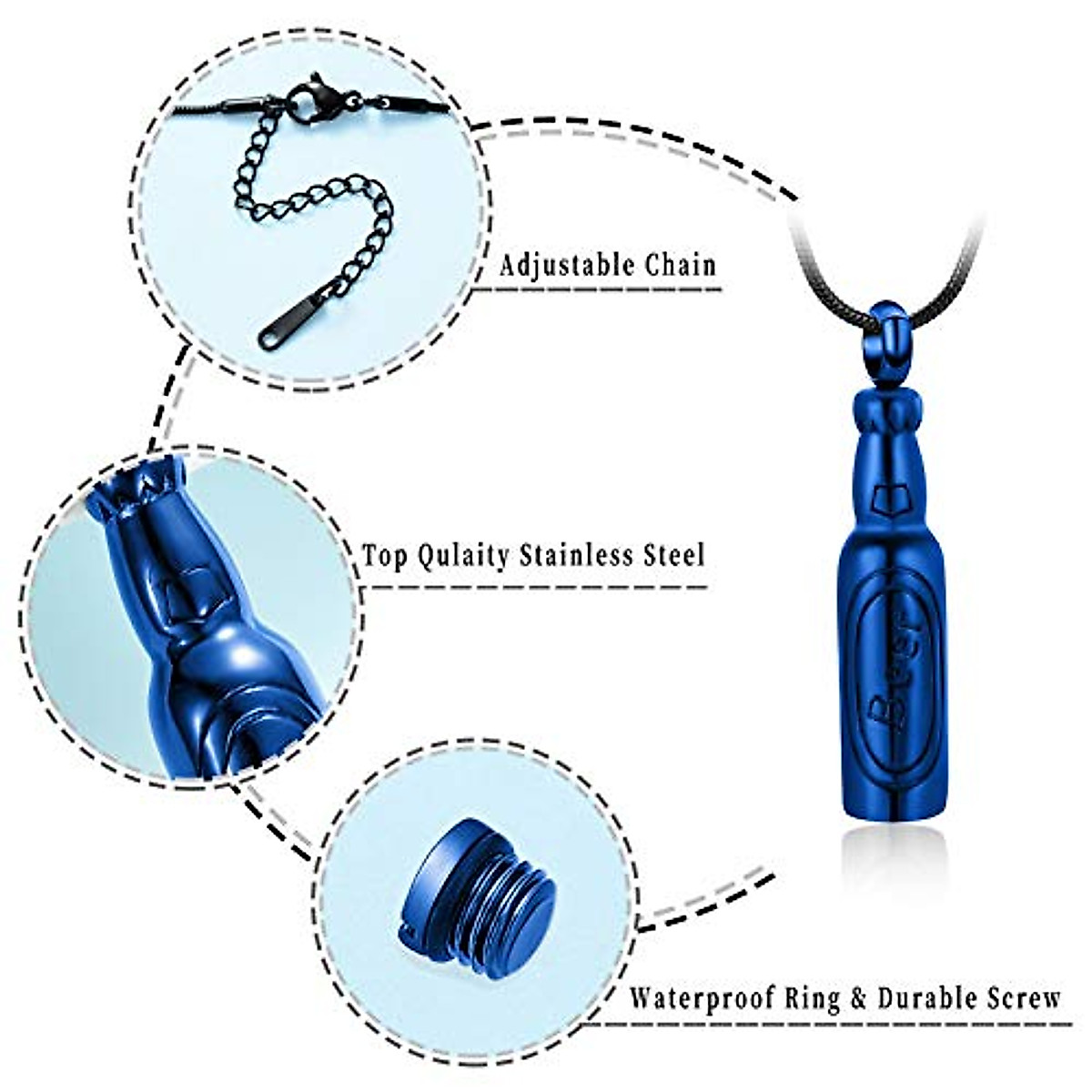 Adjustable Chain

Top Qulaity Stainless Steel

Beer

Waterproof Ring & Durable Screw