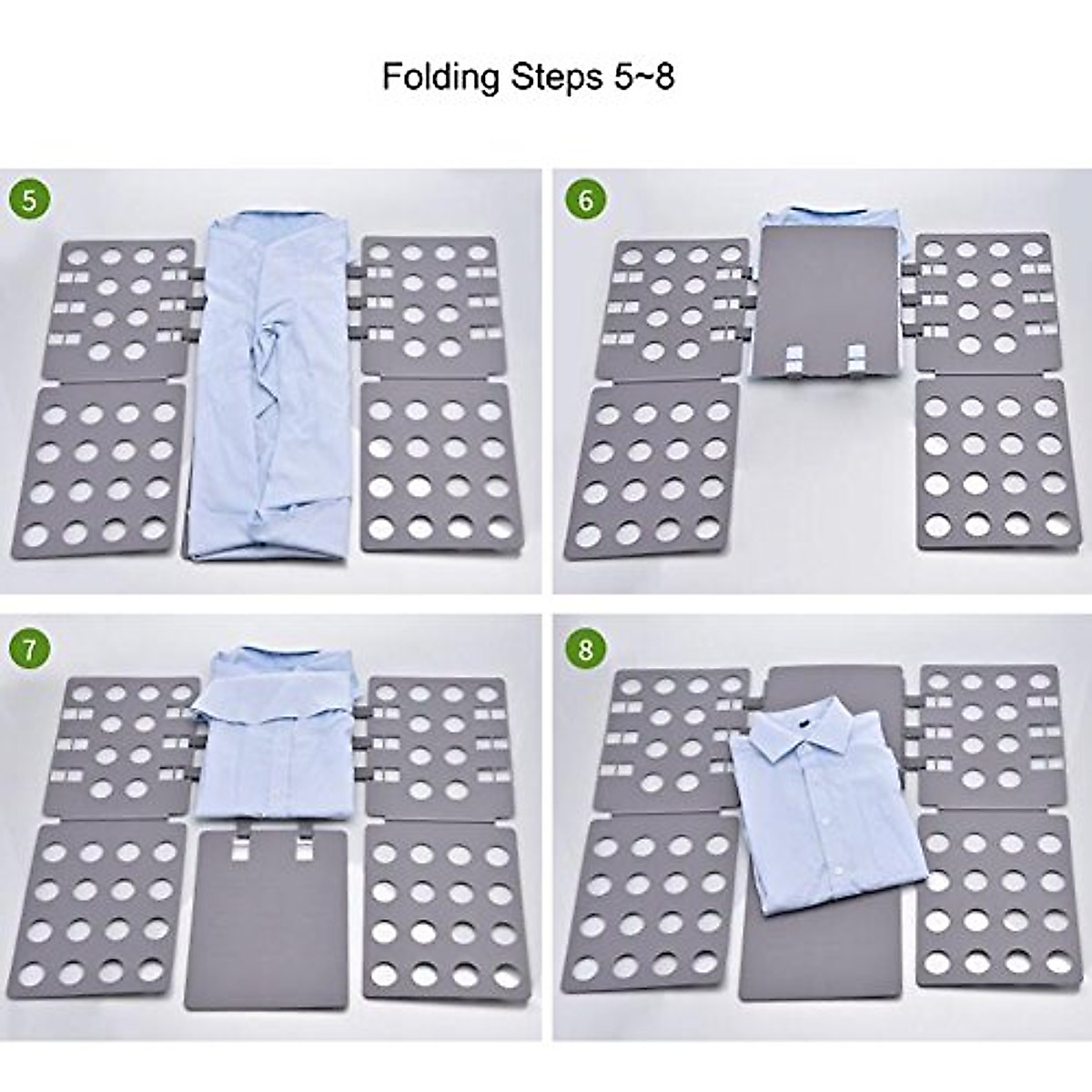 Folding Steps 5~8

5

6

7

8