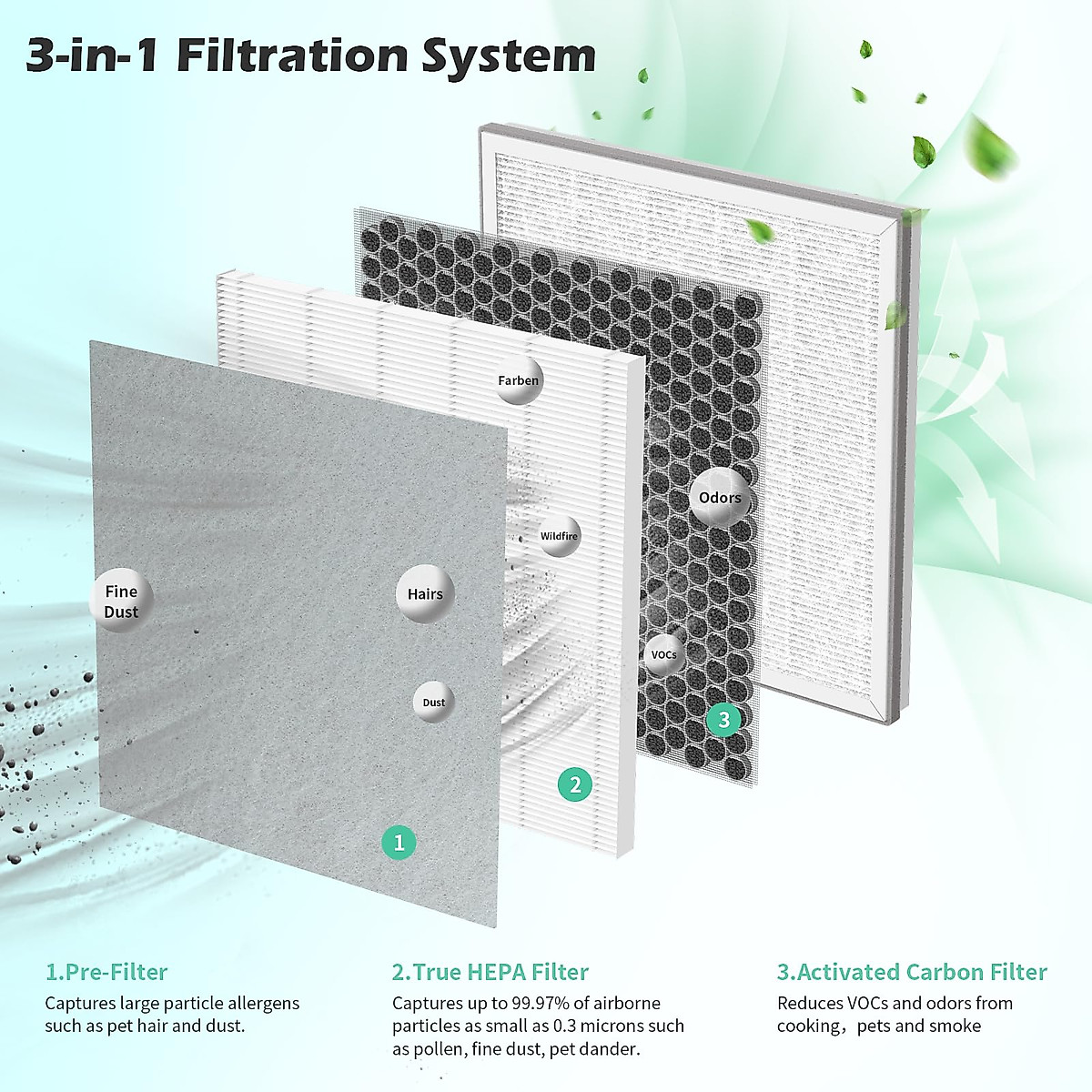 3-in-1 Filtration System

Farben

Odors

Wildfire

Fine Dust

Hairs

VOCs

Dust

3

2

1

1.Pre-Filter

Captures large particle allergens such as pet hair and dust.

2.True HEPA Filter

Captures up to 99.97% of airborne particles as small as 0.3 microns such as pollen, fine dust, pet dander.

3.Activated Carbon Filter

Reduces VOCs and odors from cooking，pets and smoke