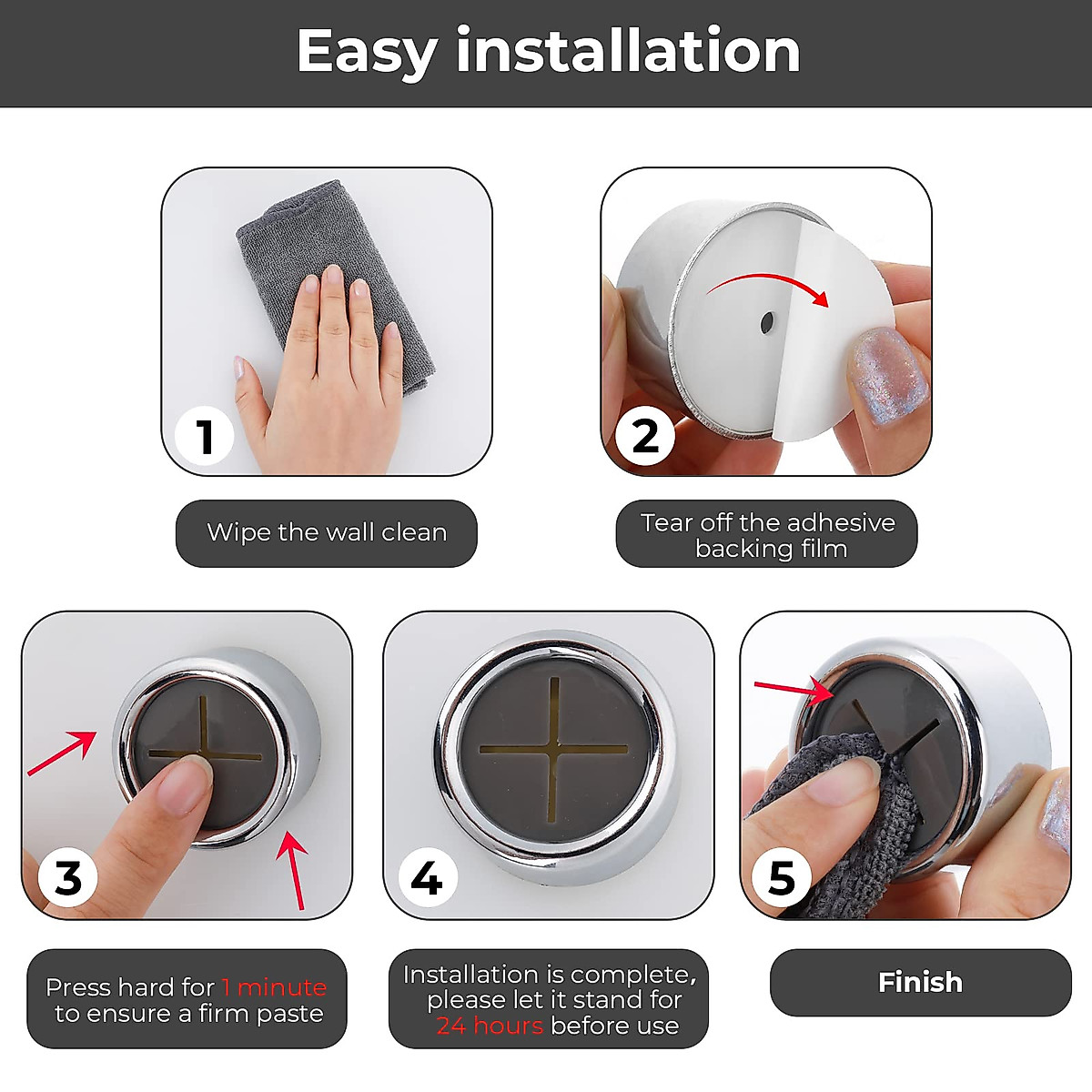 Easy installation

1

Wipe the wall clean

2

Tear off the adhesive backing film

3

Press hard for 1 minute to ensure a firm paste

4

Installation is complete, please let it stand for 24 hours before use

5

Finish