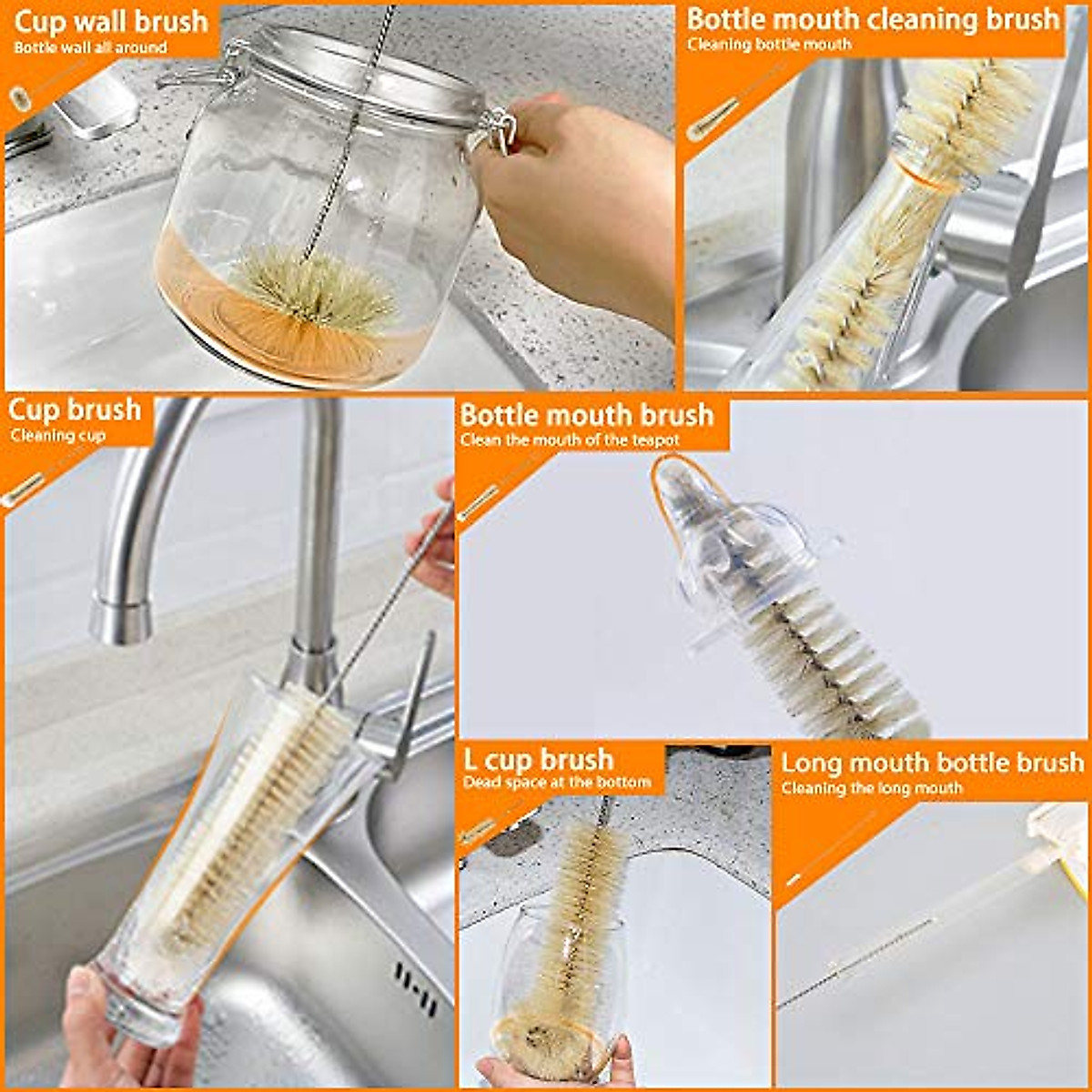 Cup wall brush
Bottle wall all around

Bottle mouth cleaning brush
Cleaning bottle mouth

Cup brush
Cleaning cup

Bottle mouth brush
Clean the mouth of the teapot

L cup brush
Dead space at the bottom

Long mouth bottle brush
Cleaning the long mouth