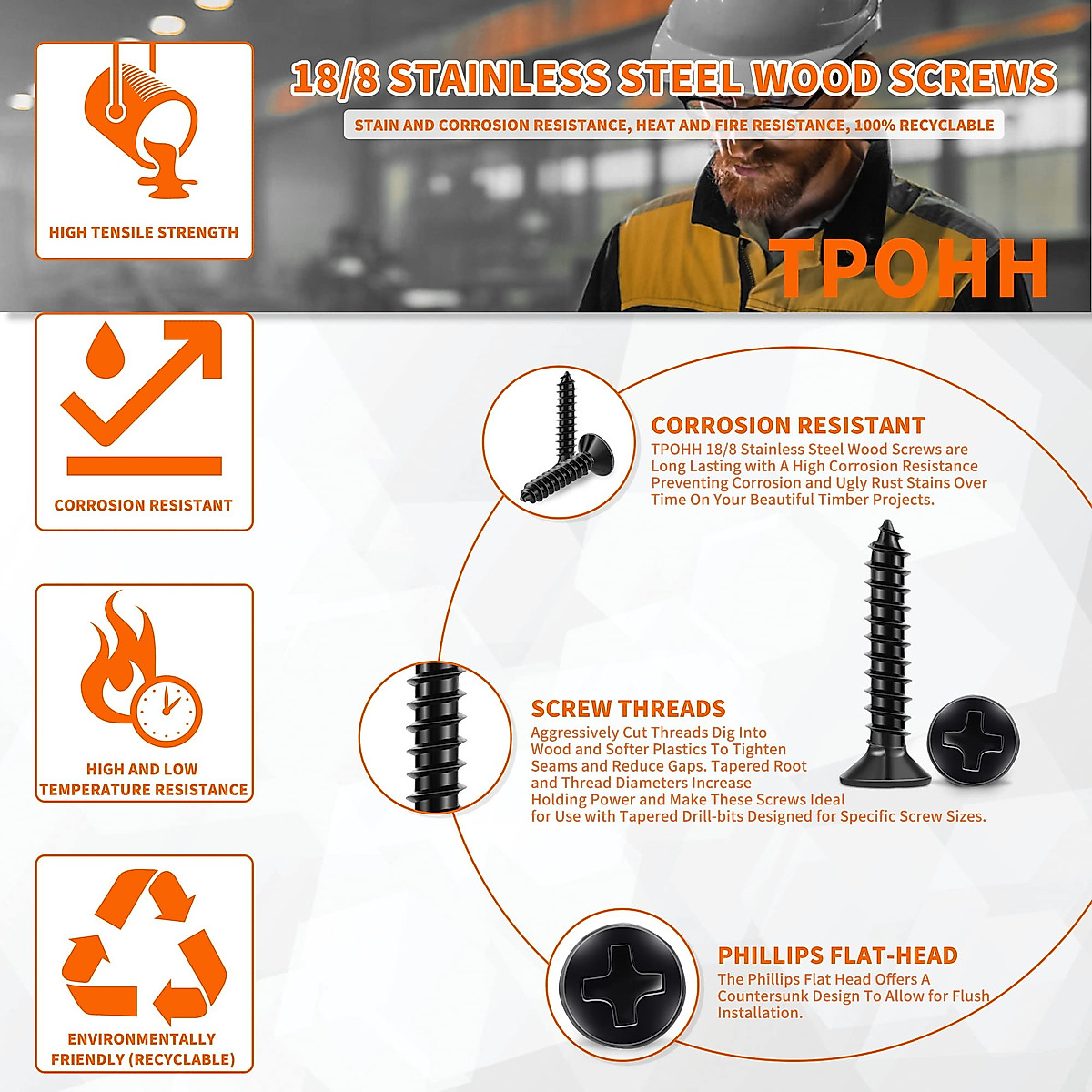 HIGH TENSILE STRENGTH

18/8 STAINLESS STEEL WOOD SCREWS

STAIN AND CORROSION RESISTANCE, HEAT AND FIRE RESISTANCE, 100% RECYCLABLE

TPOHH

CORROSION RESISTANT

HIGH AND LOW TEMPERATURE RESISTANCE

ENVIRONMENTALLY FRIENDLY (RECYCLABLE)

CORROSION RESISTANT

TPOHH 18/8 Stainless Steel Wood Screws are Long Lasting with A High Corrosion Resistance Preventing Corrosion and Ugly Rust Stains Over Time On Your Beautiful Timber Projects.

SCREW THREADS

Aggressively Cut Threads Dig Into Wood and Softer Plastics To Tighten Seams and Reduce Gaps. Tapered Root and Thread Diameters Increase Holding Power and Make These Screws Ideal for Use with Tapered Drill-bits Designed for Specific Screw Sizes.

PHILLIPS FLAT-HEAD

The Phillips Flat Head Offers A Countersunk Design To Allow for Flush Installation.