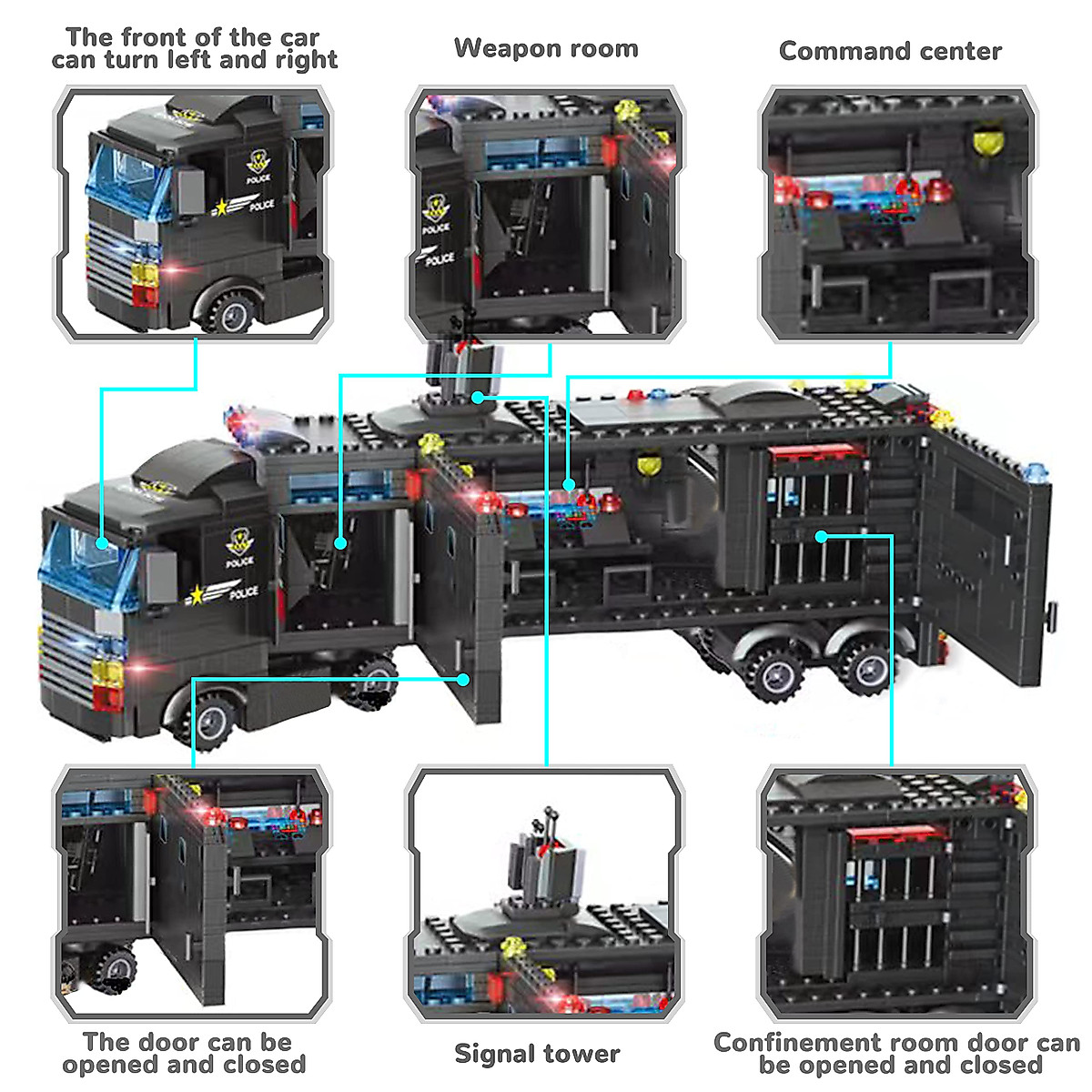 The front of the car can turn left and right

Weapon room

Command center

POLICE

POLICE

POLICE

POLICE

POLICE

POLICE

The door can be opened and closed

Signal tower

Confinement room door can be opened and closed