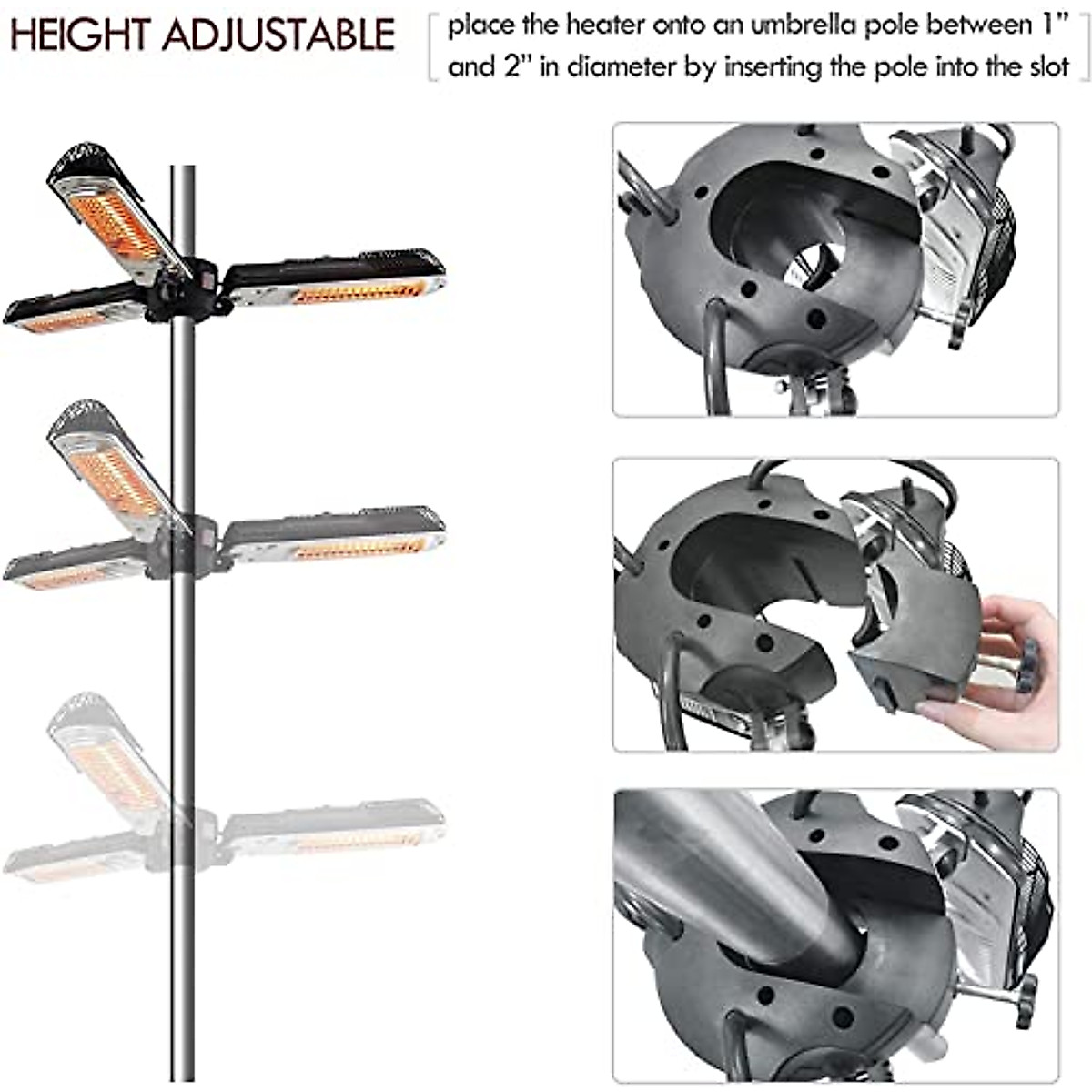 HEIGHT ADJUSTABLE

place the heater onto an umbrella pole between 1" and 2" in diameter by inserting the pole into the slot