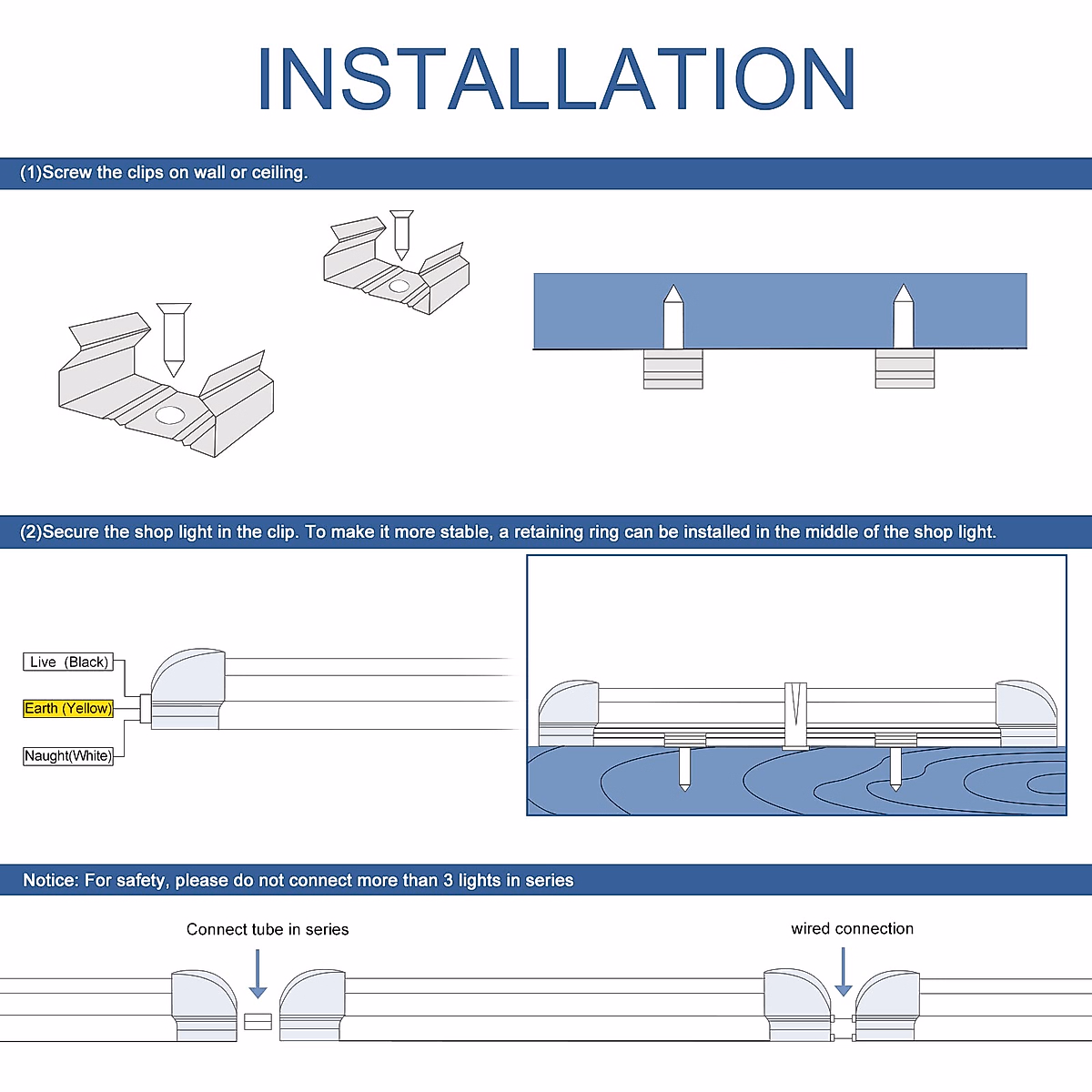 INSTALLATION

(1)Screw the clips on wall or ceiling.

(2)Secure the shop light in the clip. To make it more stable, a retaining ring can be installed in the middle of the shop light.

Live (Black)

Earth (Yellow)

Naught(White)

Notice: For safety, please do not connect more than 3 lights in series

Connect tube in series

wired connection