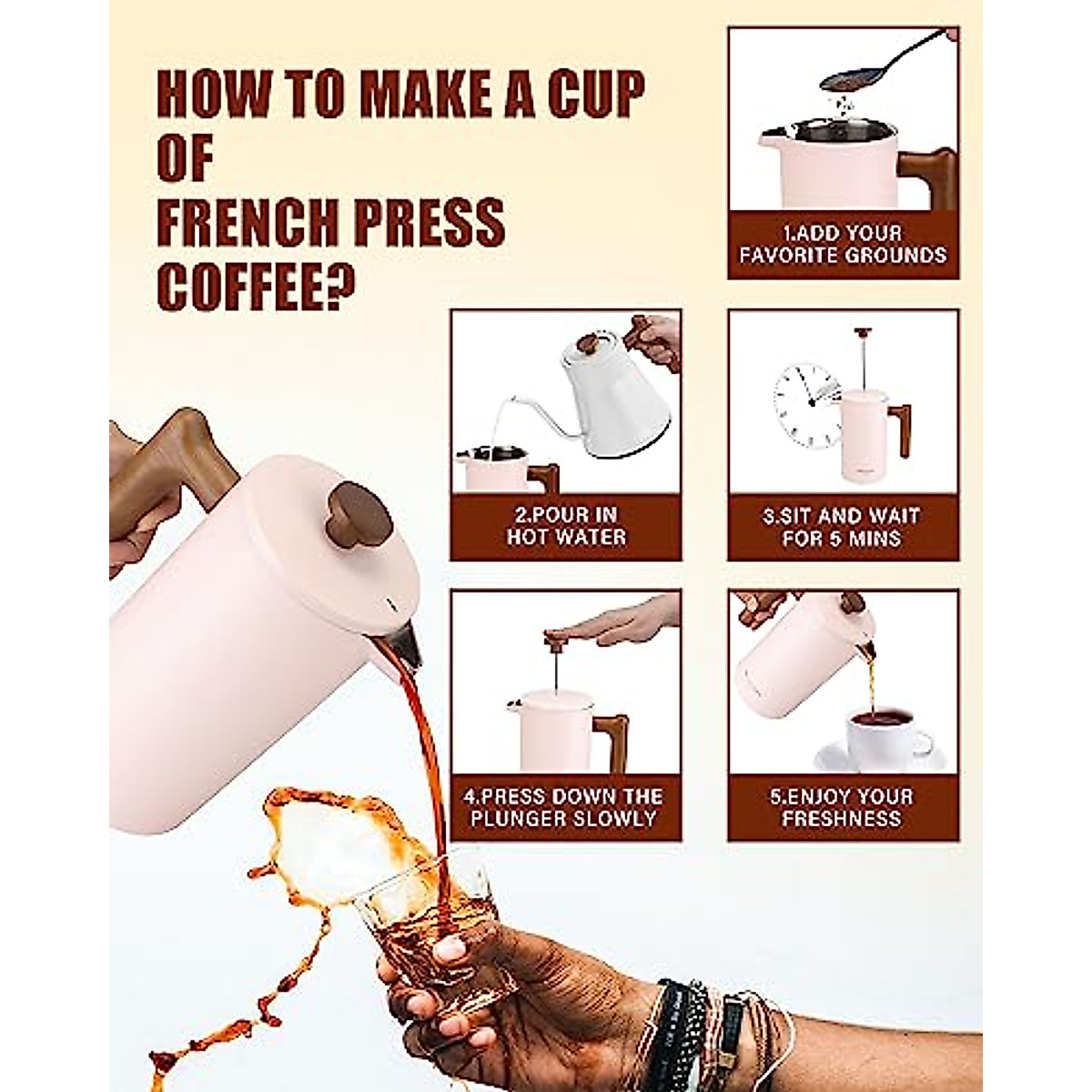 HOW TO MAKE A CUP OF FRENCH PRESS COFFEE?

1.ADD YOUR FAVORITE GROUNDS

2.POUR IN HOT WATER

3.SIT AND WAIT FOR 5 MINS

4.PRESS DOWN THE PLUNGER SLOWLY

5.ENJOY YOUR FRESHNESS