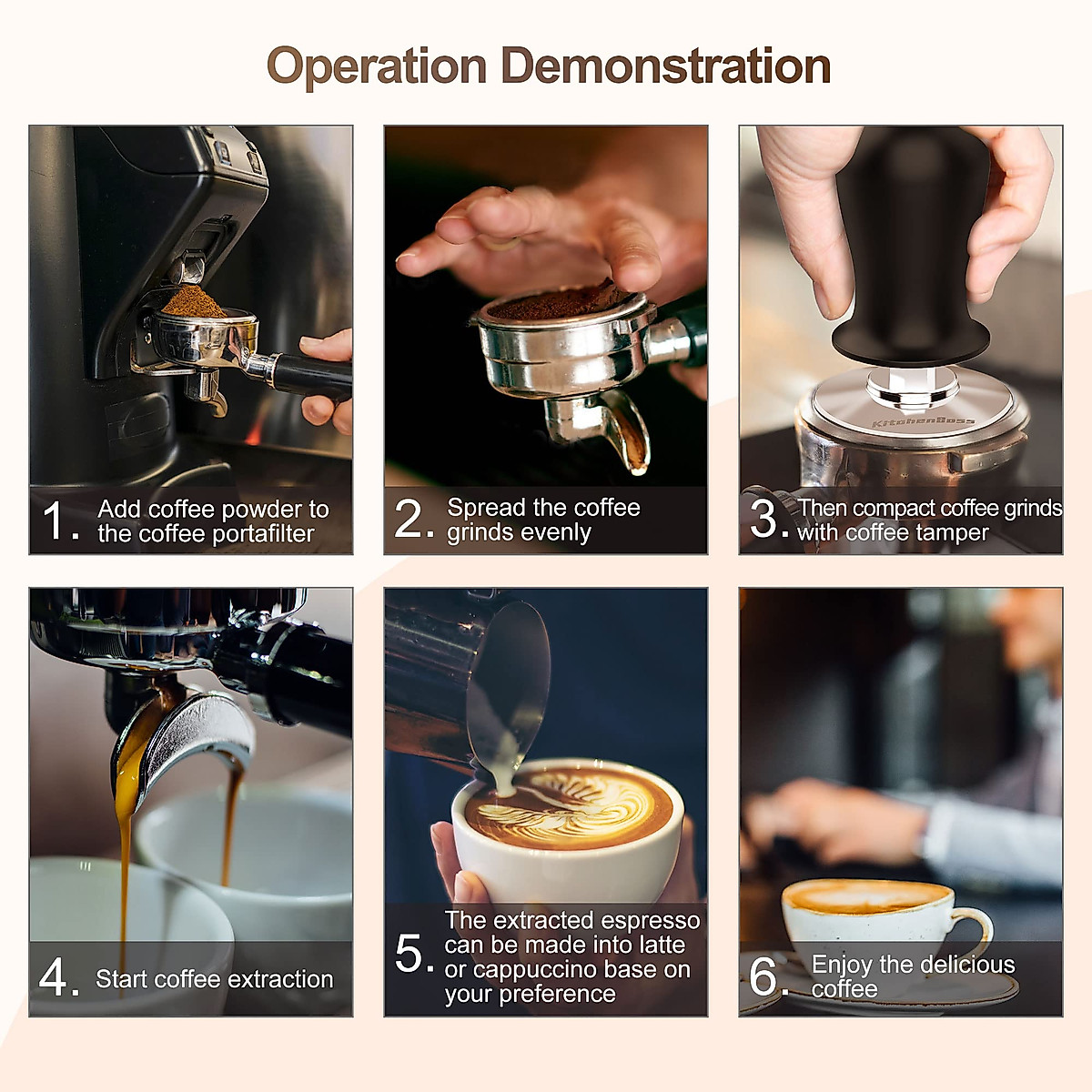 Operation Demonstration

1. Add coffee powder to the coffee portafilter

2. Spread the coffee grinds evenly

KitchenBoss

3. Then compact coffee grinds with coffee tamper

4. Start coffee extraction

5. The extracted espresso can be made into latte or cappuccino base on your preference

6. Enjoy the delicious coffee