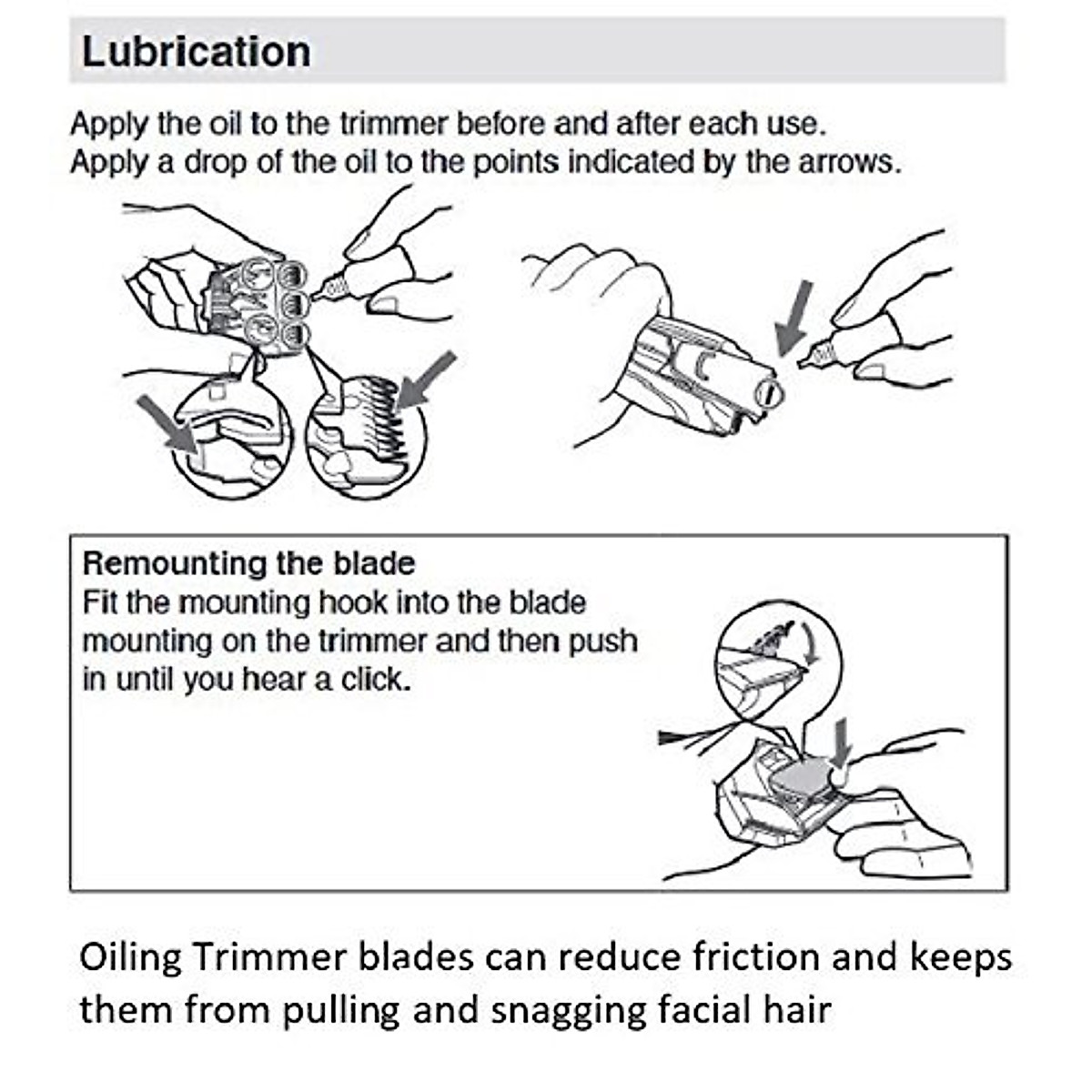 Lubrication

Apply the oil to the trimmer before and after each use.
Apply a drop of the oil to the points indicated by the arrows.

Remounting the blade
Fit the mounting hook into the blade mounting on the trimmer and then push in until you hear a click.

Oiling Trimmer blades can reduce friction and keeps them from pulling and snagging facial hair