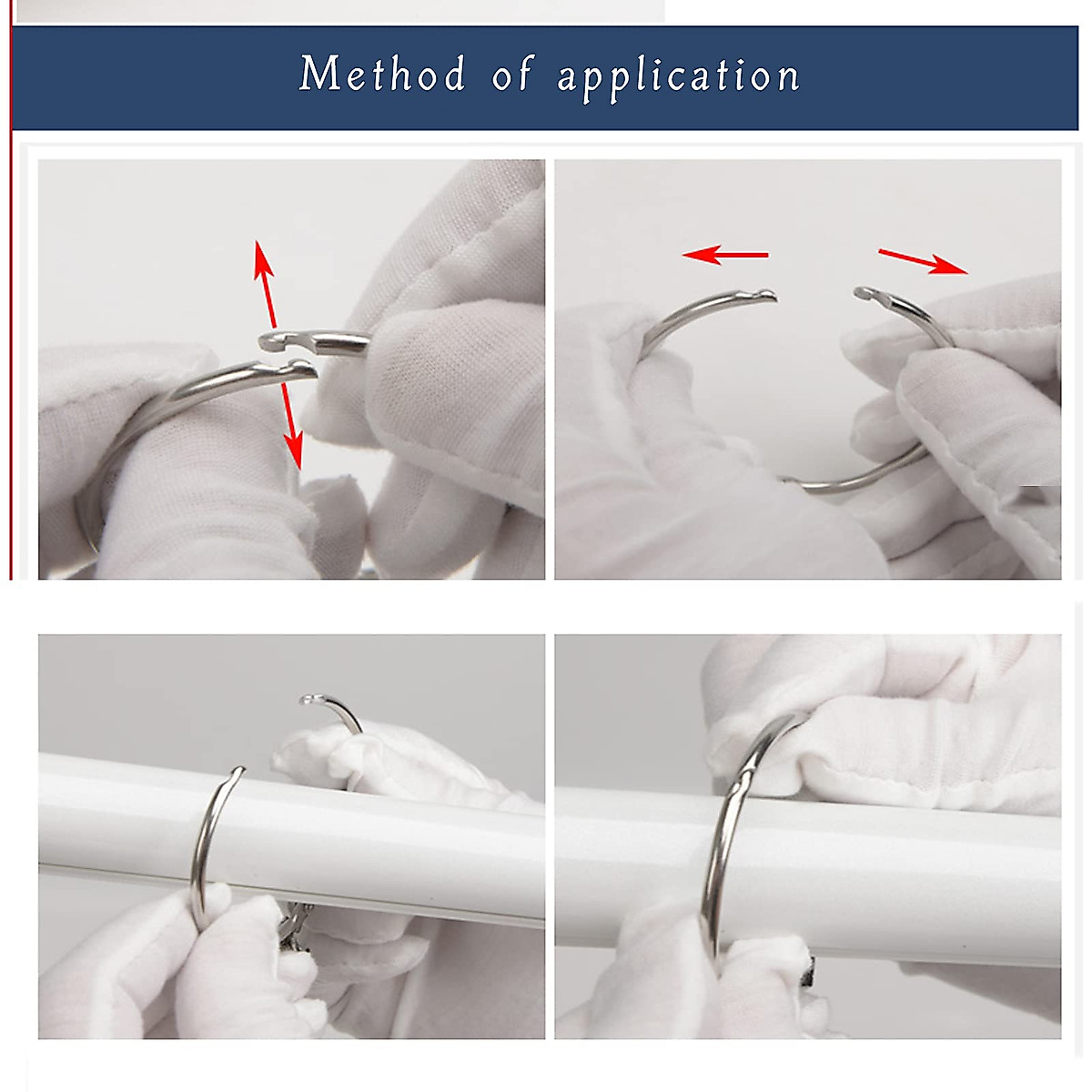 Method of application