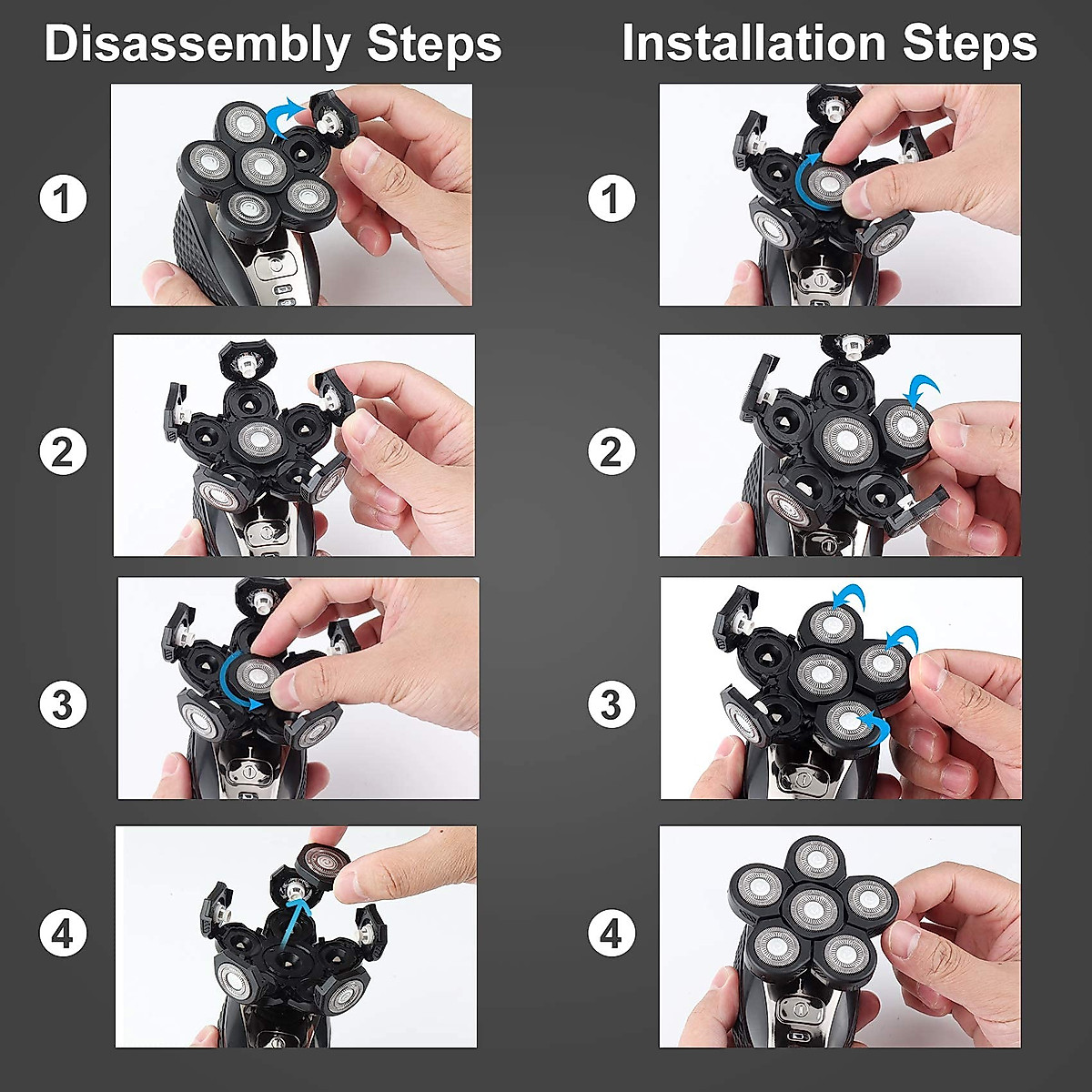 Disassembly Steps

1

2

3

4

Installation Steps

1

2

3

4