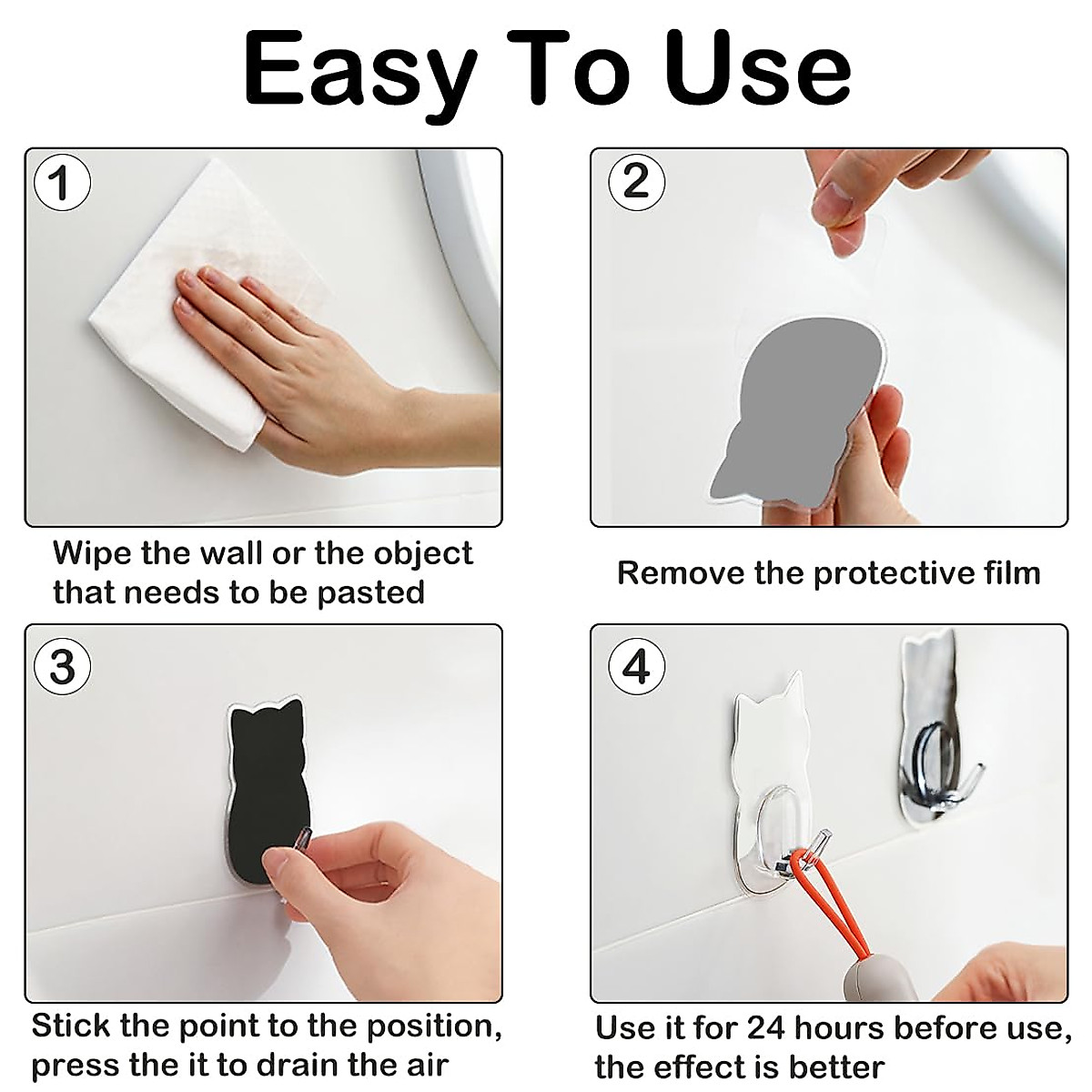 Easy To Use

1

Wipe the wall or the object that needs to be pasted

2

Remove the protective film

3

Stick the point to the position, press the it to drain the air

4

Use it for 24 hours before use, the effect is better