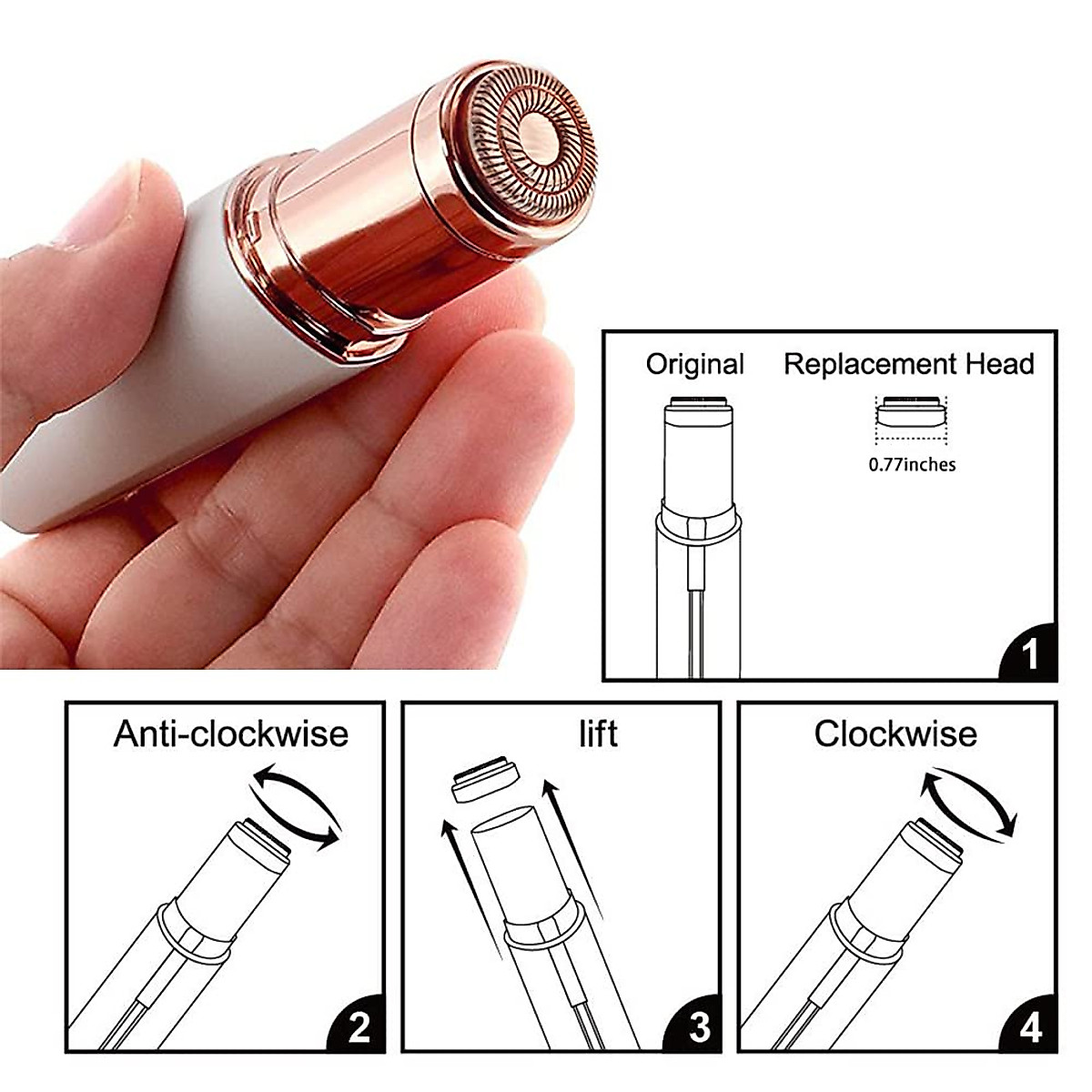 Original Replacement Head

0.77inches

1

Anti-clockwise

2

lift

3

Clockwise

4