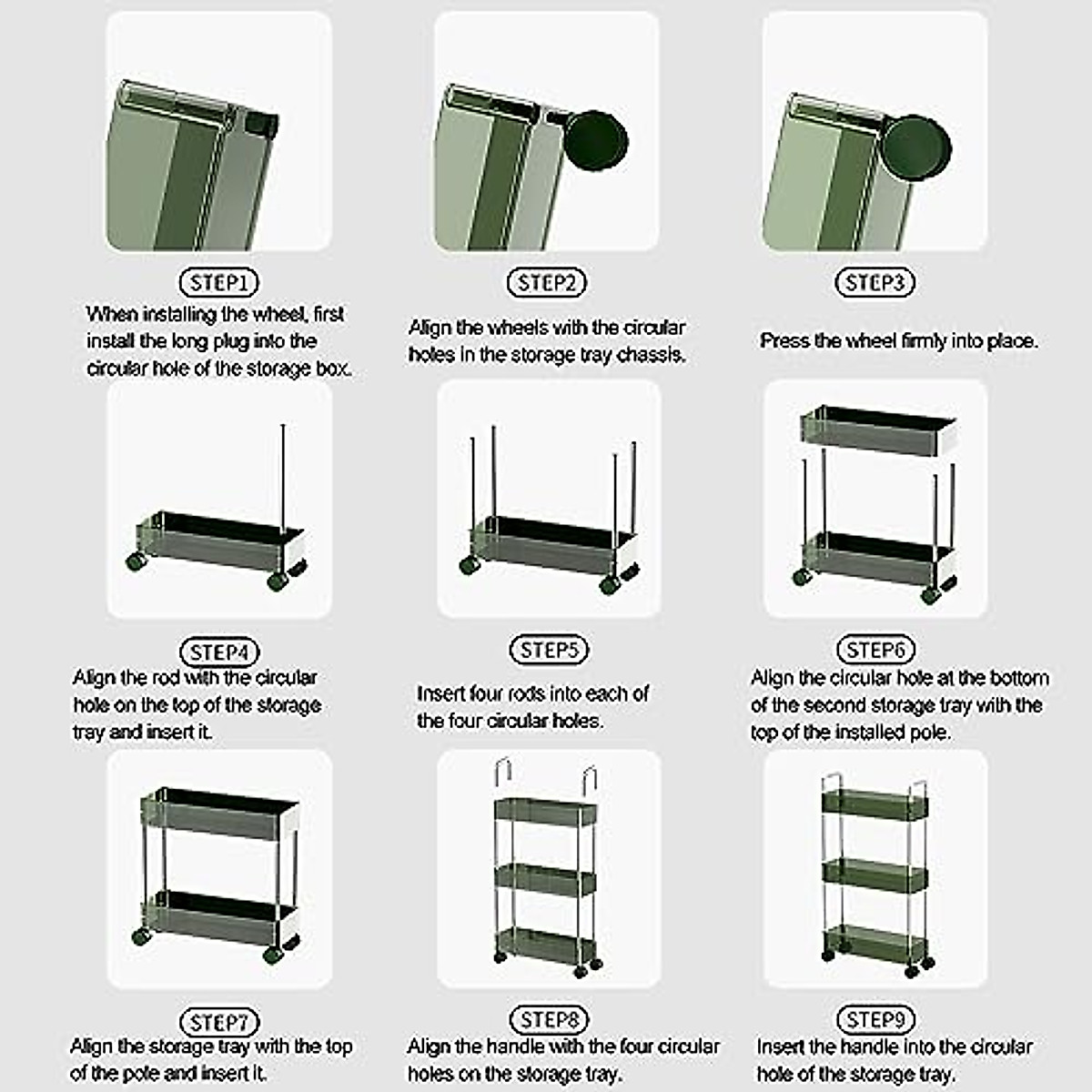 STEP1
When installing the wheel, first install the long plug into the circular hole of the storage box.

STEP2
Align the wheels with the circular holes in the storage tray chassis.

STEP3
Press the wheel firmly into place.

STEP4
Align the rod with the circular hole on the top of the storage tray and insert it.

STEP5
Insert four rods into each of the four circular holes.

STEP6
Align the circular hole at the bottom of the second storage tray with the top of the installed pole.

STEP7
Align the storage tray with the top of the pole and insert it.

STEP8
Align the handle with the four circular holes on the storage tray.

STEP9
Insert the handle into the circular hole of the storage tray.