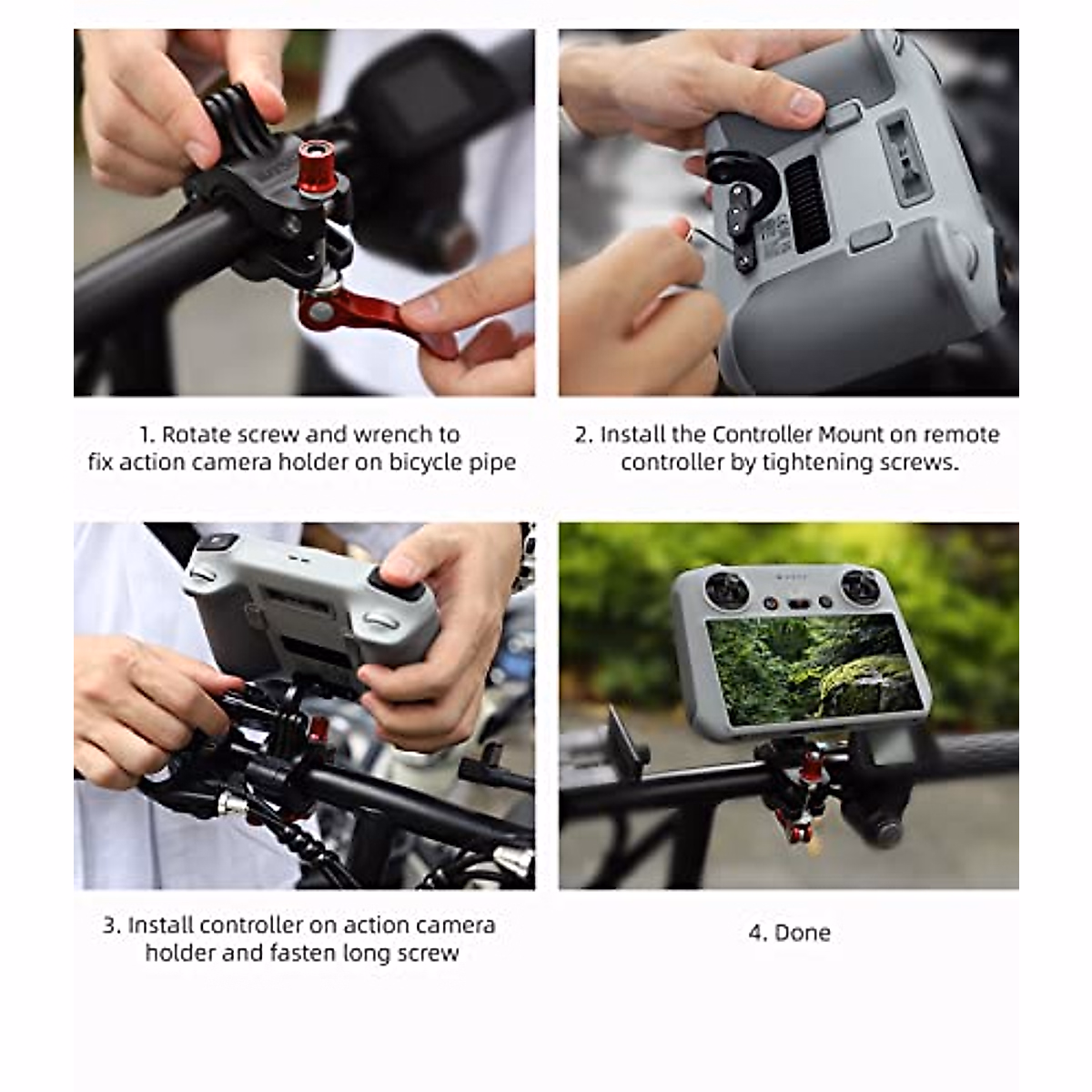 1. Rotate screw and wrench to fix action camera holder on bicycle pipe

2. Install the Controller Mount on remote controller by tightening screws.

3. Install controller on action camera holder and fasten long screw

4. Done