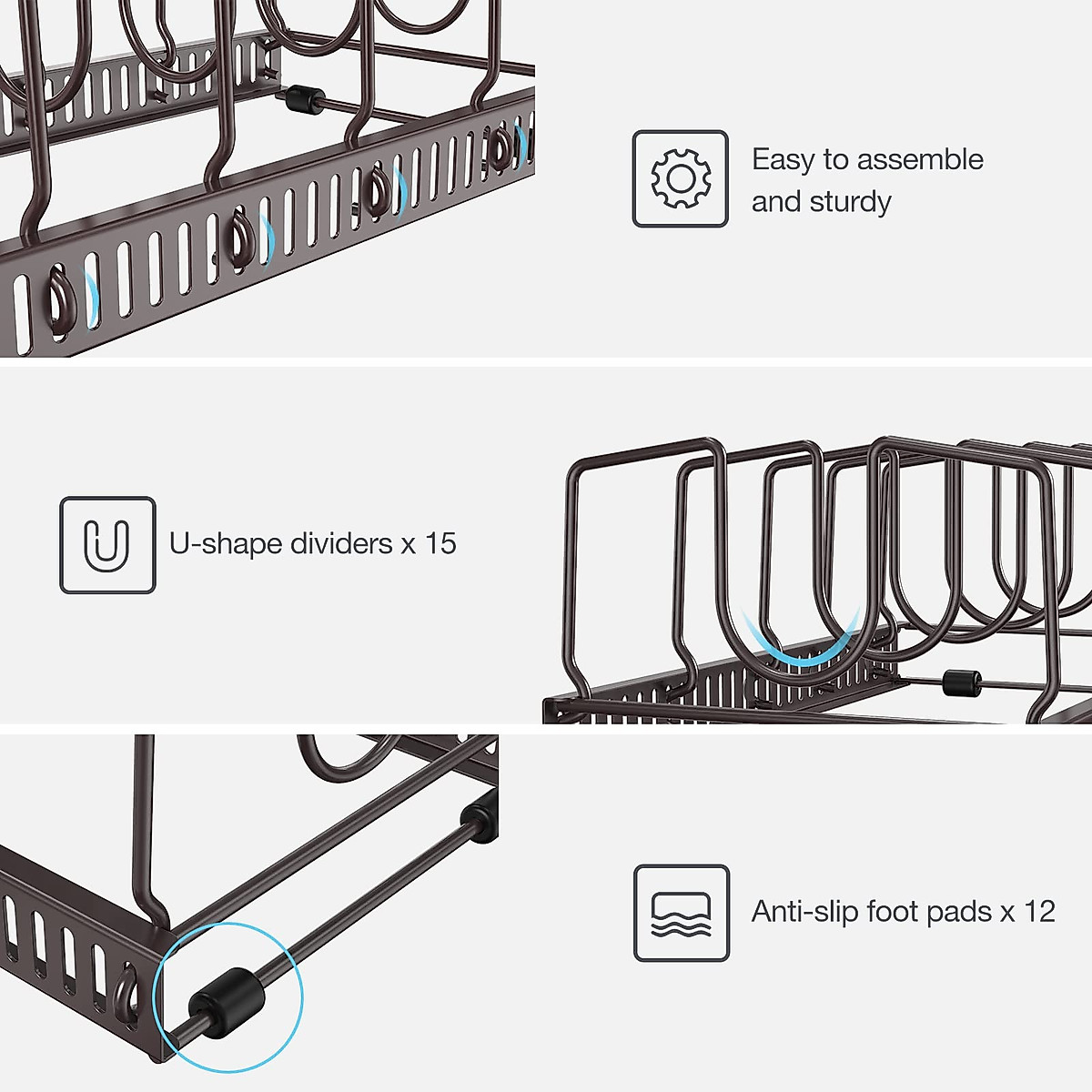 Easy to assemble and sturdy

U-shape dividers x 15

Anti-slip foot pads x 12