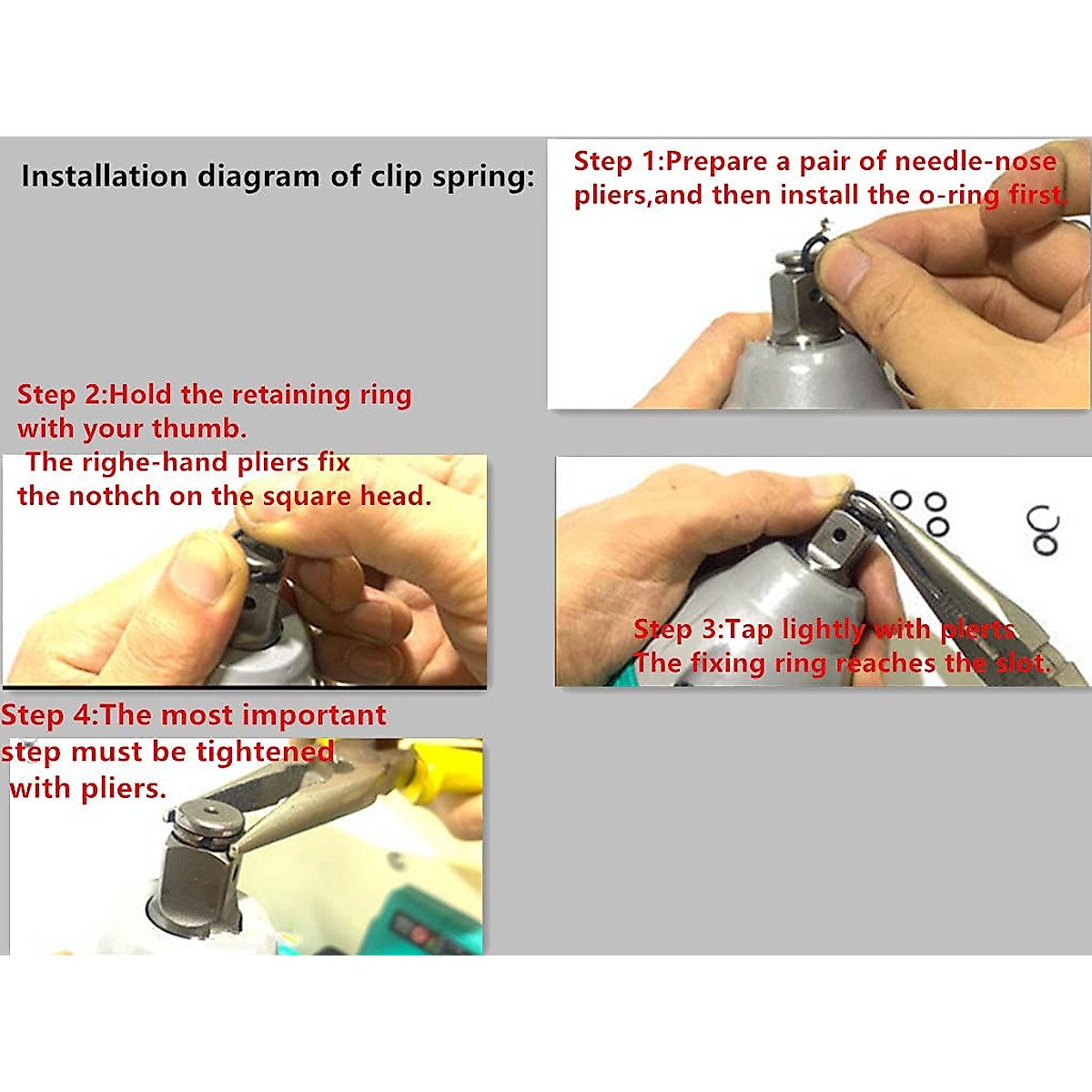 Installation diagram of clip spring:

Step 1:Prepare a pair of needle-nose pliers,and then install the o-ring first.

Step 2:Hold the retaining ring with your thumb.
The righe-hand pliers fix the nothch on the square head.

Step 3:Tap lightly with plerts
The fixing ring reaches the slot.

Step 4:The most important step must be tightened with pliers.