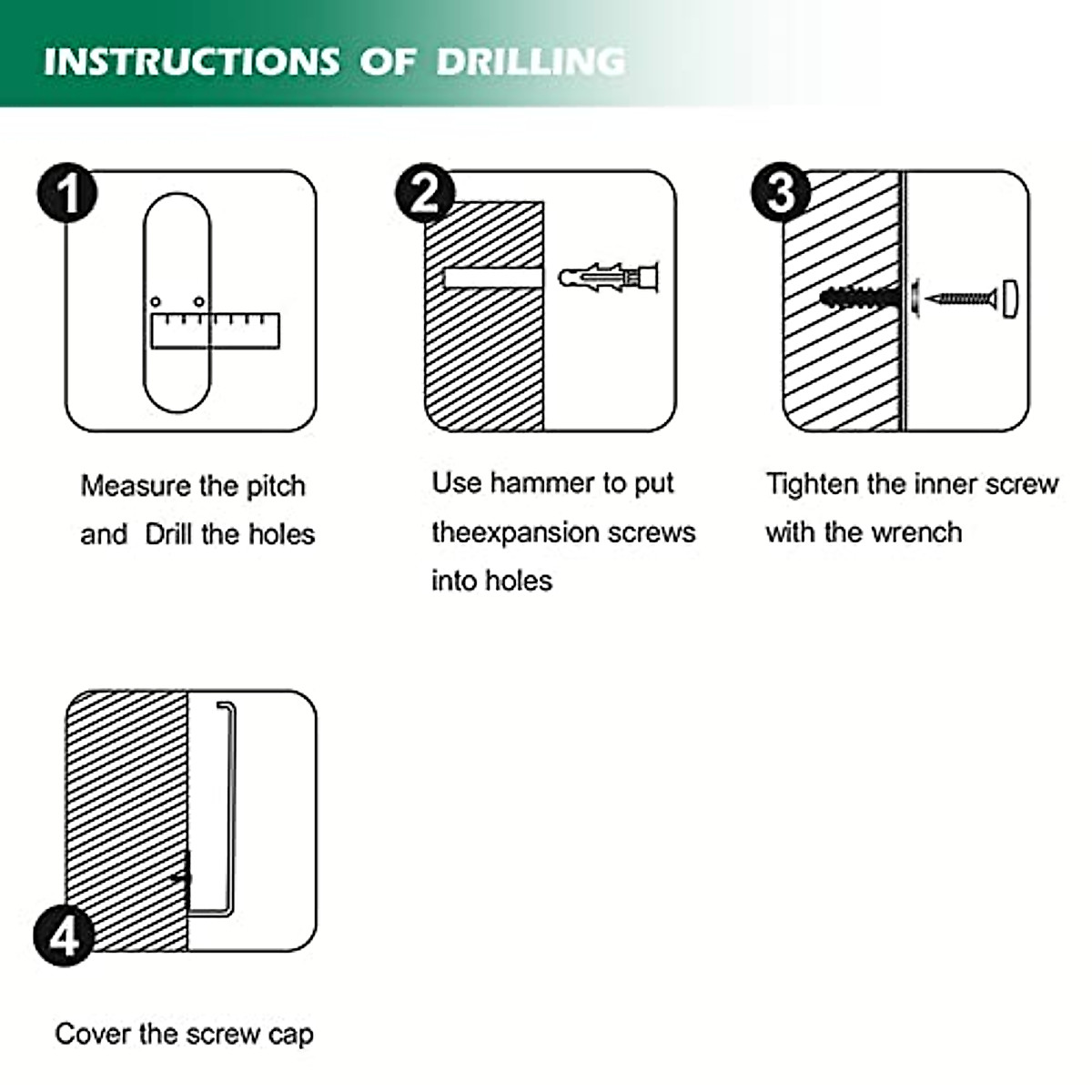 INSTRUCTIONS OF DRILLING

1

Measure the pitch and Drill the holes

2

Use hammer to put theexpansion screws into holes

3

Tighten the inner screw with the wrench

4

Cover the screw cap