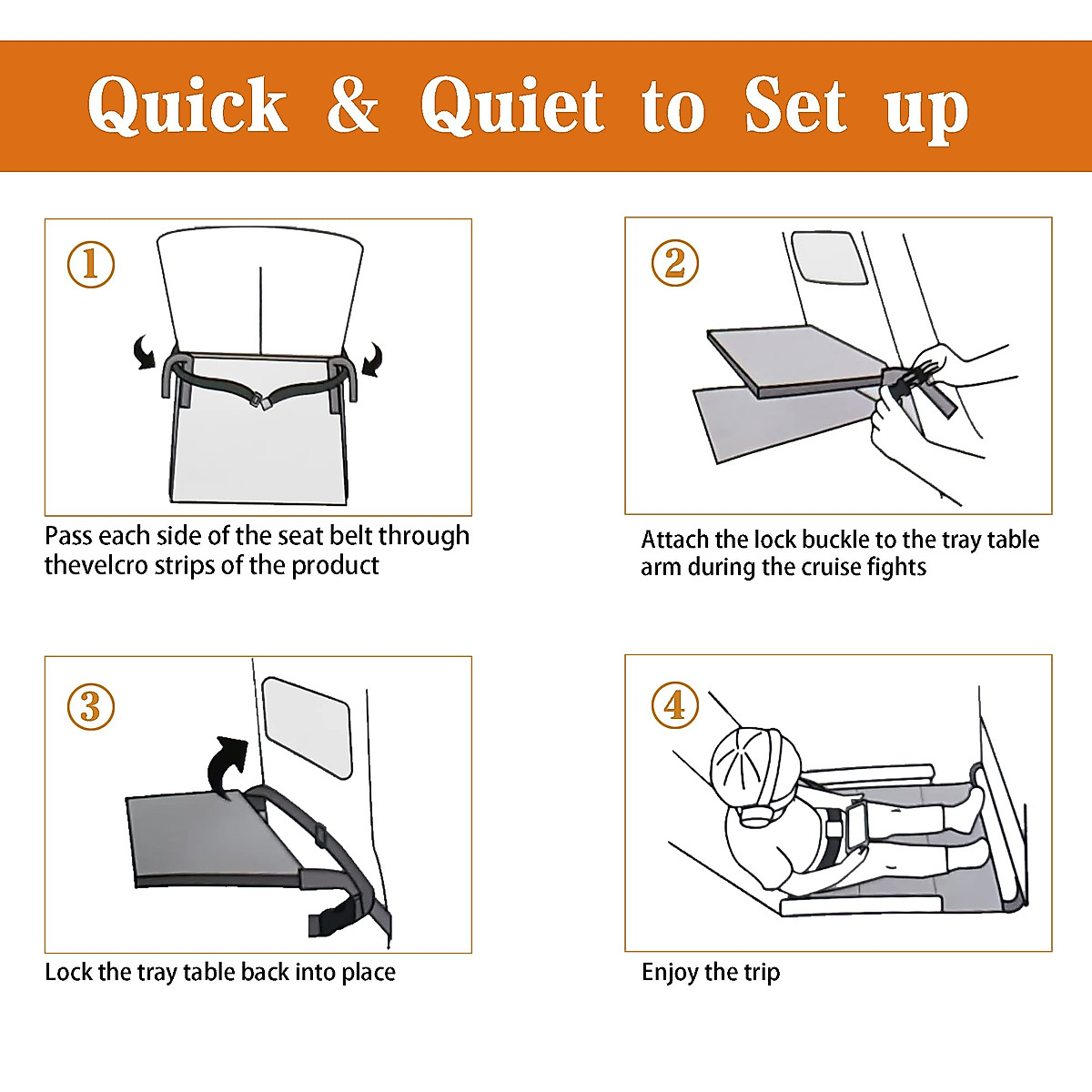 Quick & Quiet to Set up

①

Pass each side of the seat belt through thevelcro strips of the product

②

Attach the lock buckle to the tray table arm during the cruise fights

③

Lock the tray table back into place

④

Enjoy the trip