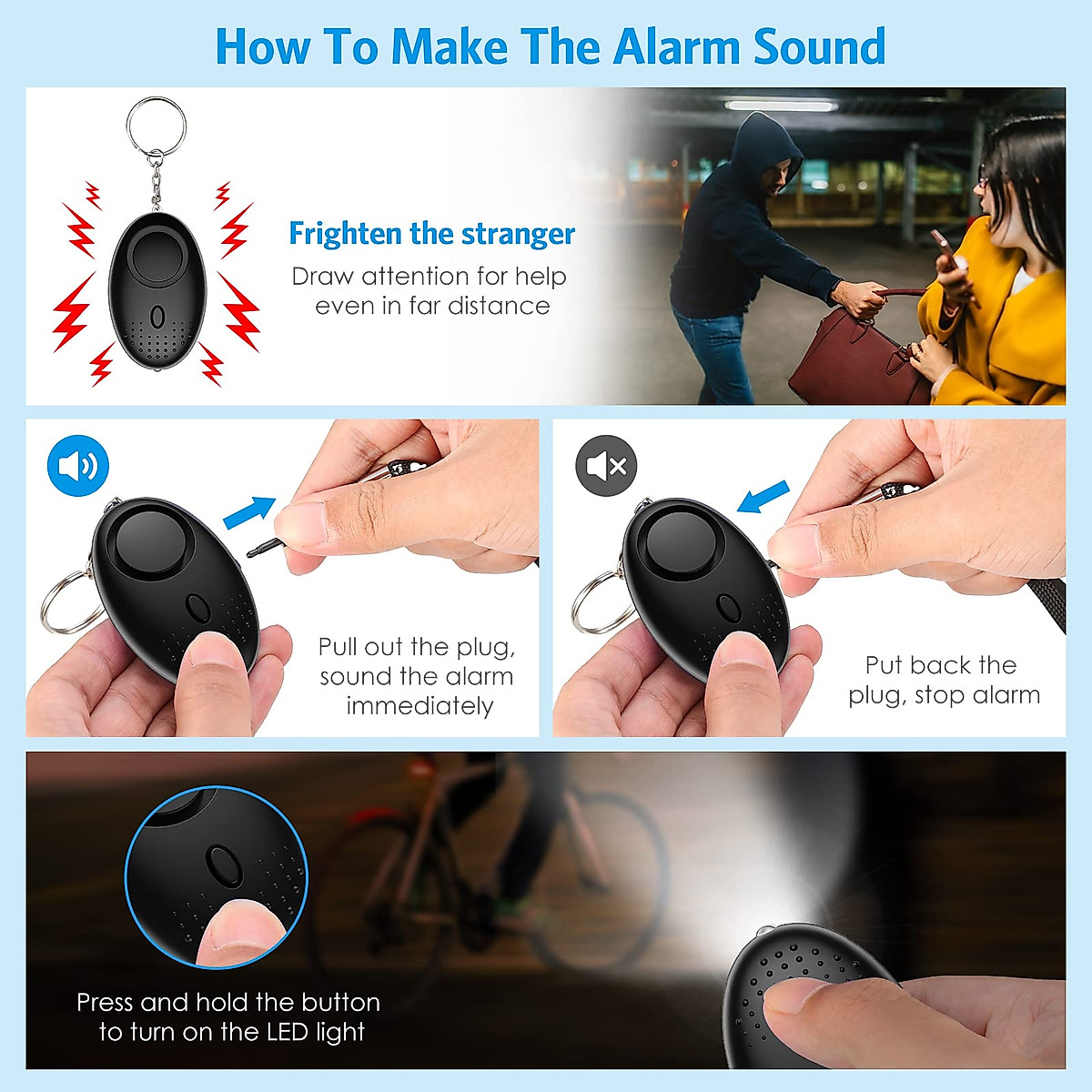 How To Make The Alarm Sound

Frighten the stranger

Draw attention for help even in far distance

Pull out the plug, sound the alarm immediately

Put back the plug, stop alarm

Press and hold the button to turn on the LED light