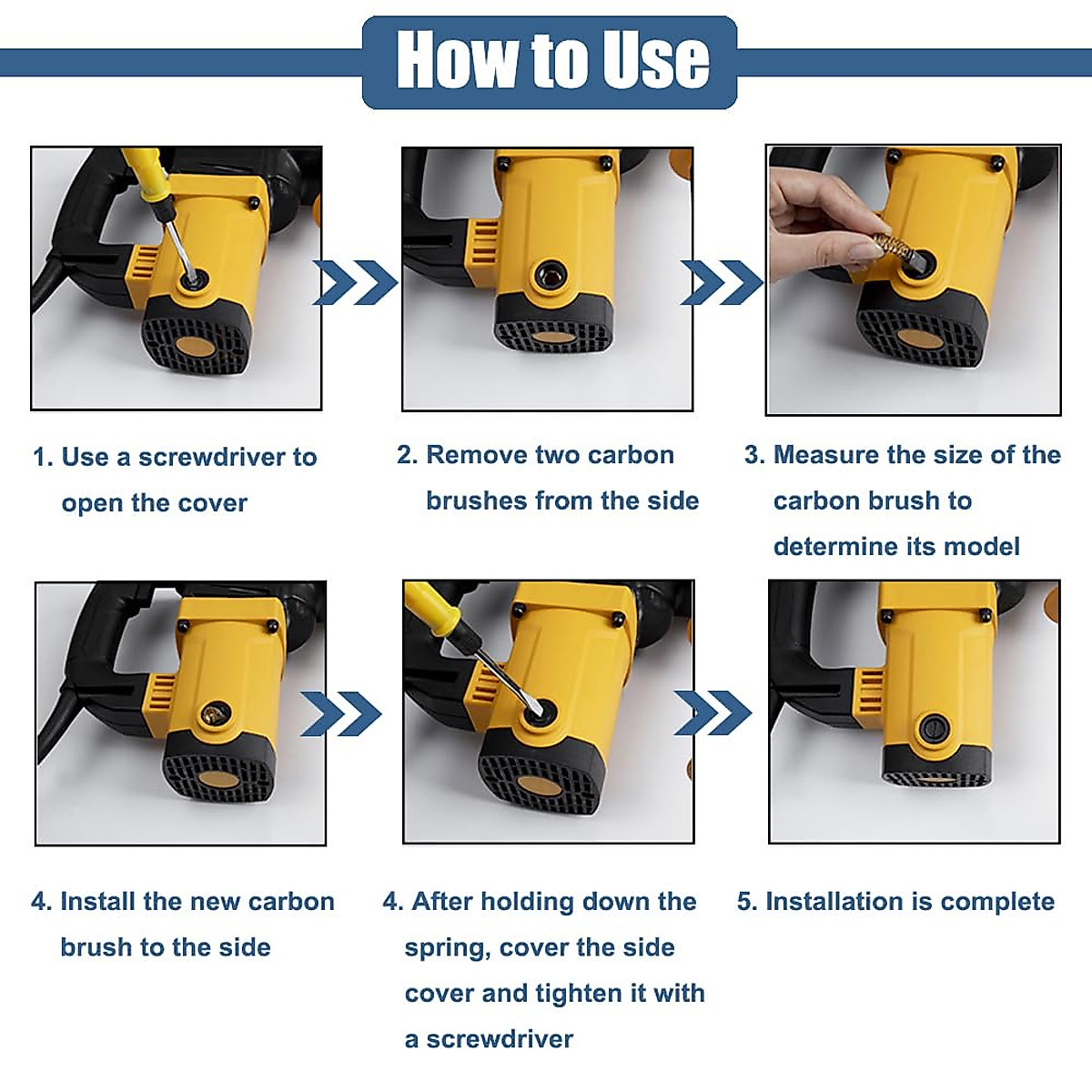 How to Use

1. Use a screwdriver to open the cover

2. Remove two carbon brushes from the side

3. Measure the size of the carbon brush to determine its model

4. Install the new carbon brush to the side

4. After holding down the spring, cover the side cover and tighten it with a screwdriver

5. Installation is complete