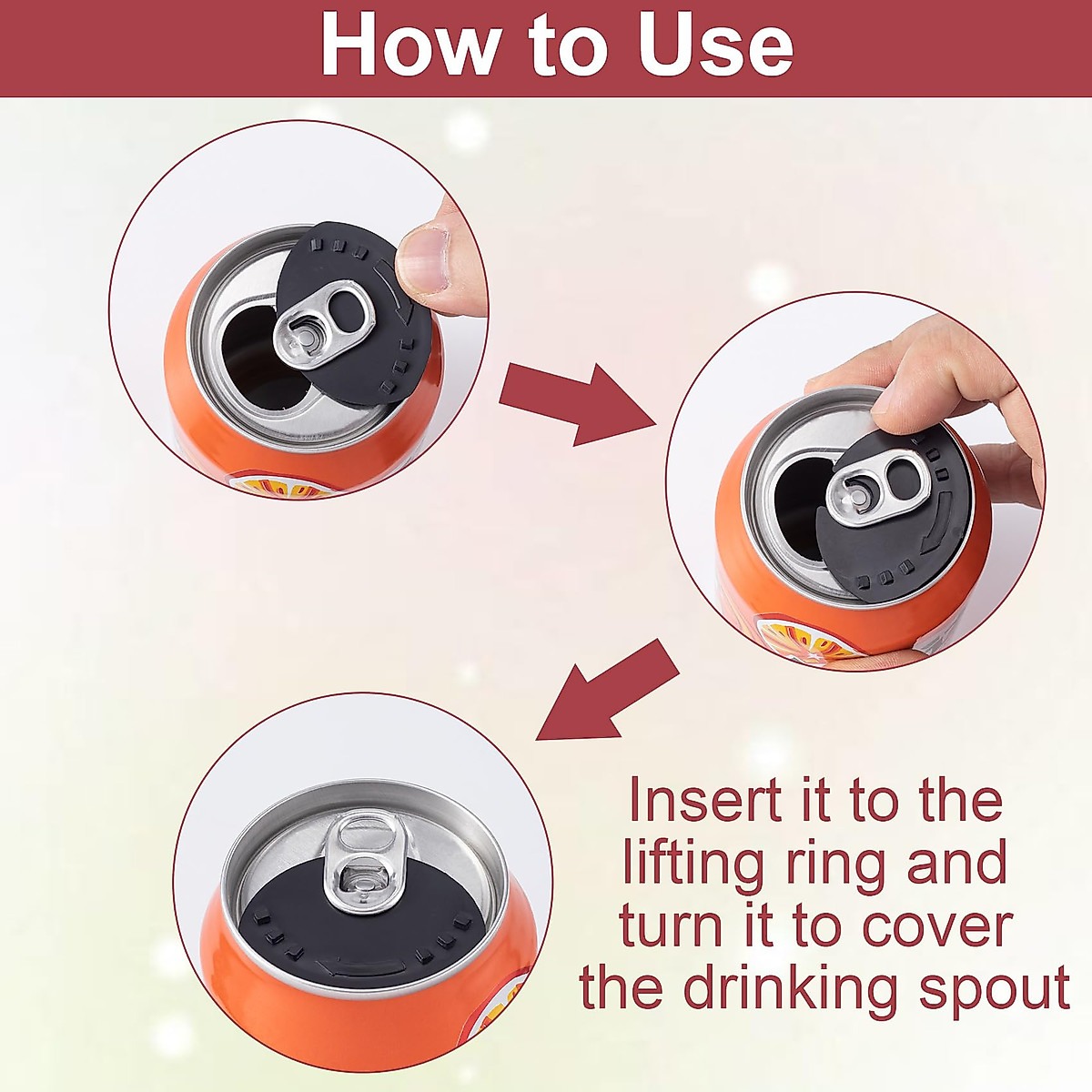 How to Use

Insert it to the lifting ring and turn it to cover the drinking spout