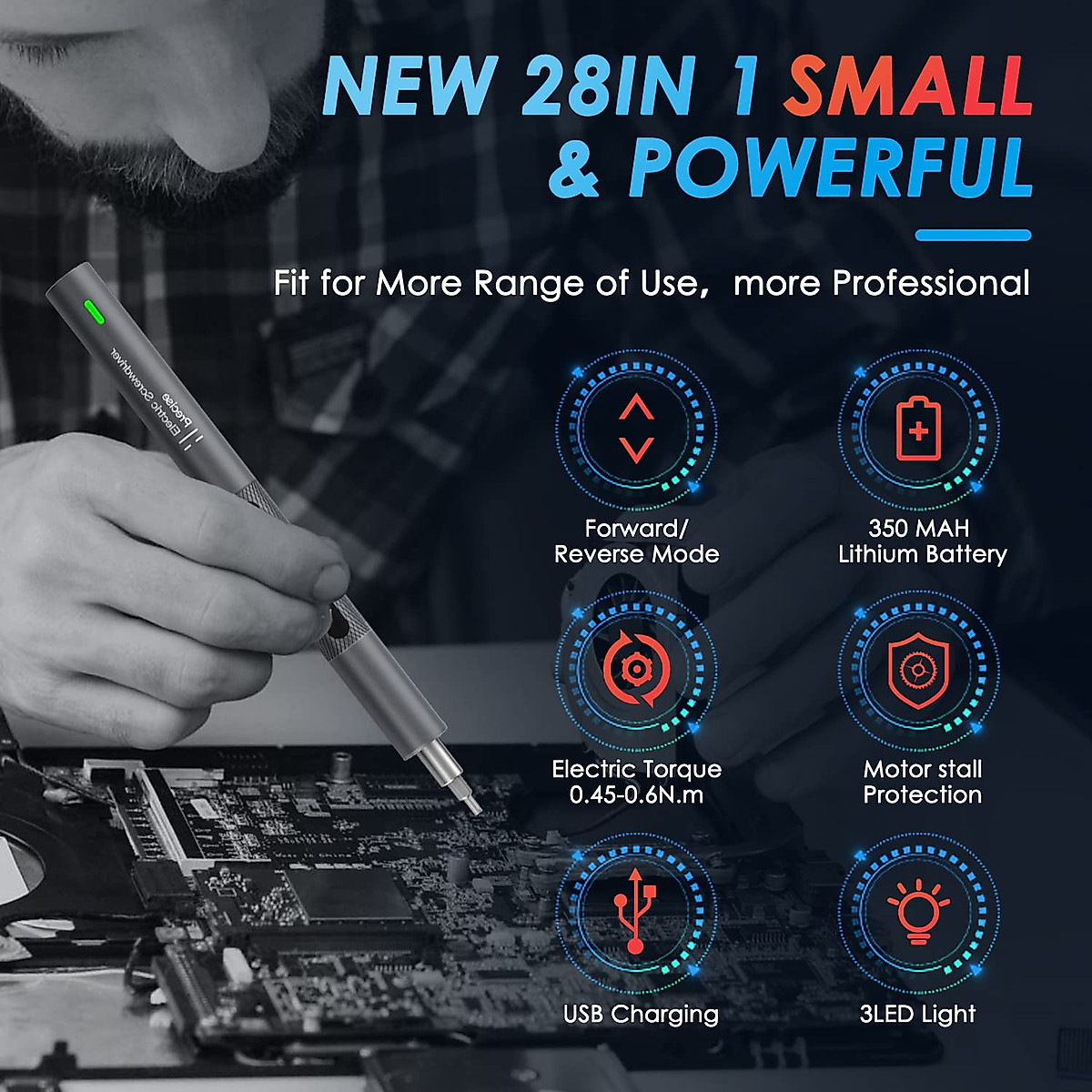 NEW 28IN 1 SMALL & POWERFUL

Fit for More Range of Use, more Professional

precise
Electric Screwdriver

Forward/ Reverse Mode

350 MAH Lithium Battery

Electric Torque 0.45-0.6N.m

Motor stall Protection

USB Charging

3LED Light