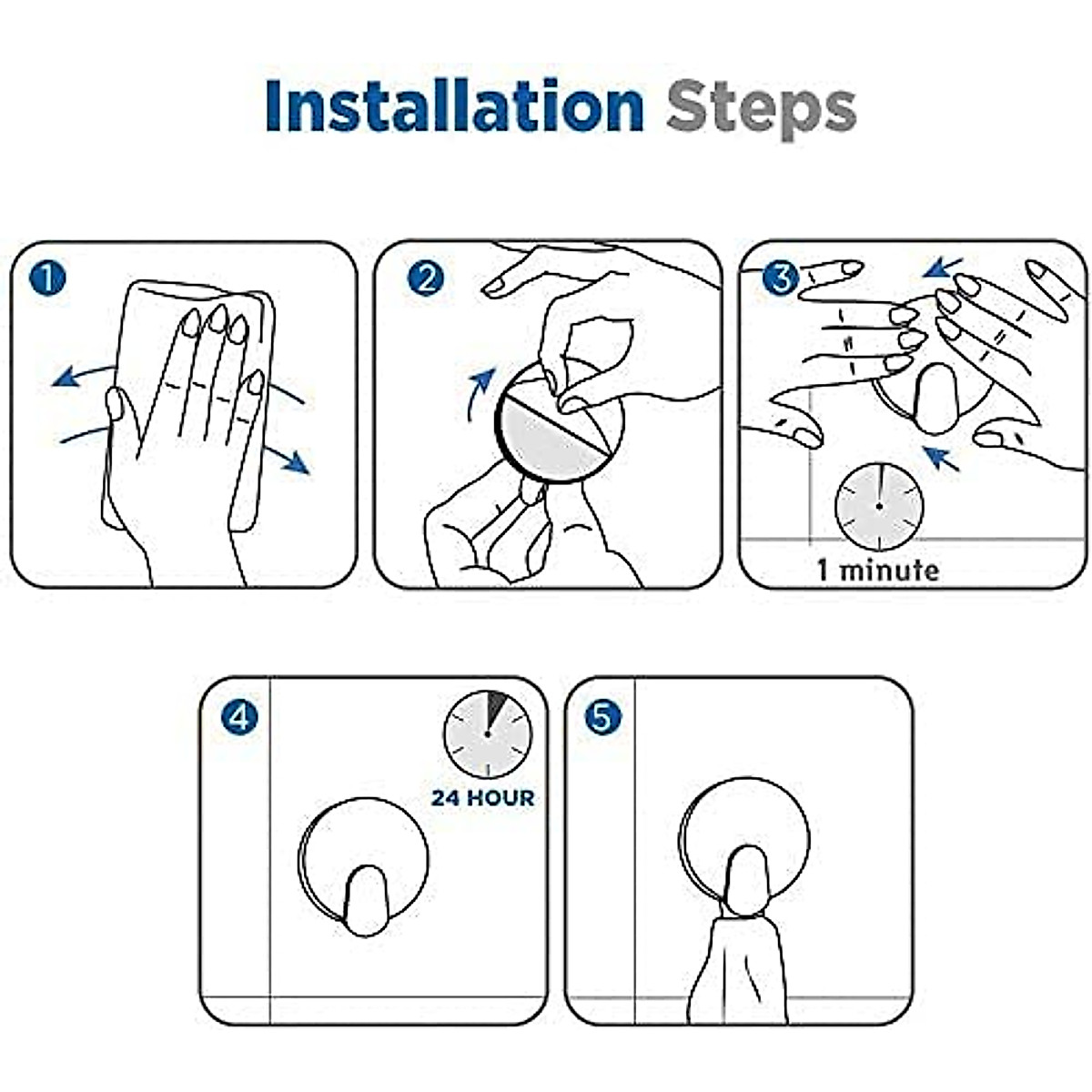 Installation Steps

1

2

3

1 minute

4

24 HOUR

5