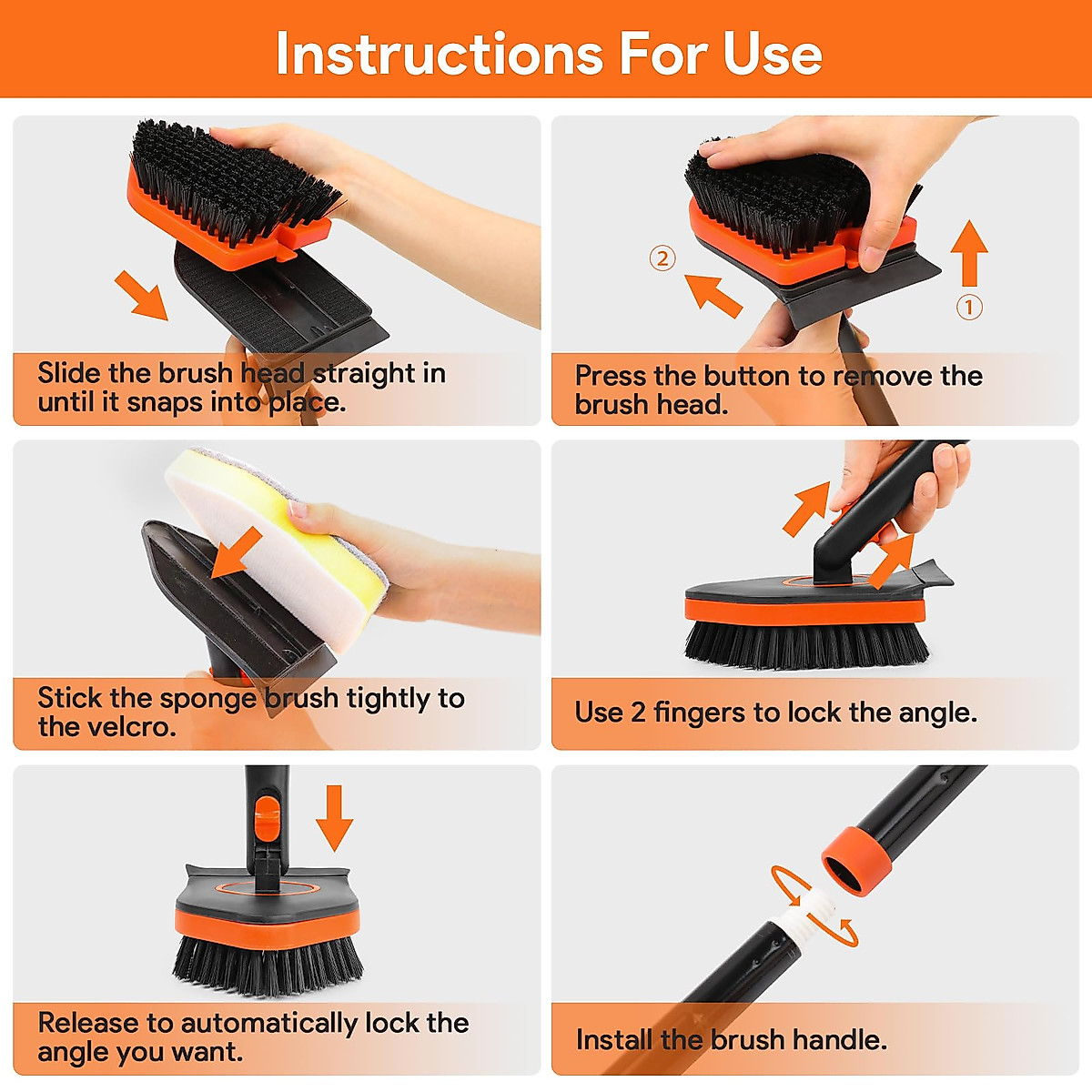 Instructions For Use

Slide the brush head straight in until it snaps into place.

②

①

Press the button to remove the brush head.

Stick the sponge brush tightly to the velcro.

Use 2 fingers to lock the angle.

Release to automatically lock the angle you want.

Install the brush handle.