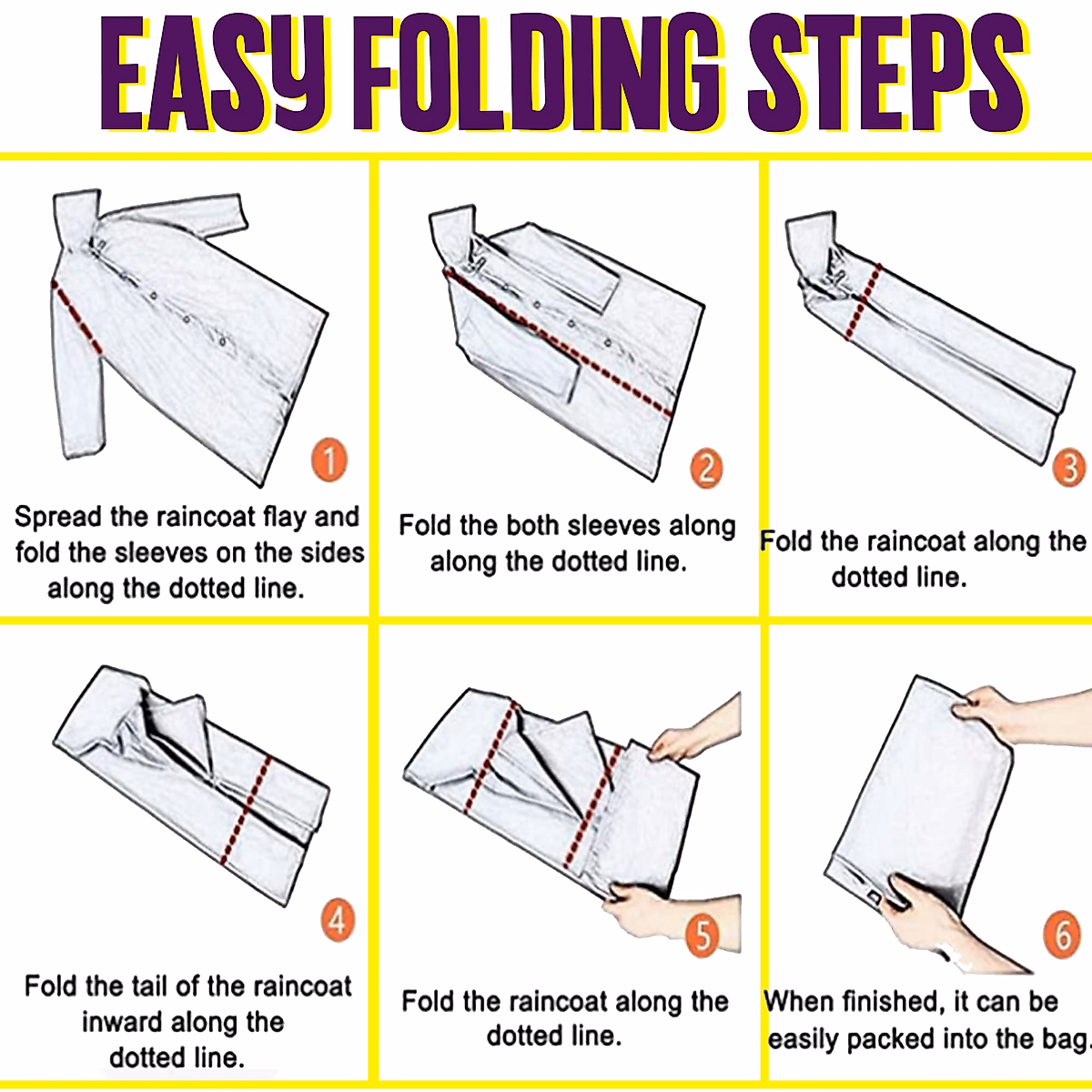 EASY FOLDING STEPS

1

Spread the raincoat flay and fold the sleeves on the sides along the dotted line.

2

Fold the both sleeves along along the dotted line.

3

Fold the raincoat along the dotted line.

4

Fold the tail of the raincoat inward along the dotted line.

5

Fold the raincoat along the dotted line.

6

When finished, it can be easily packed into the bag.