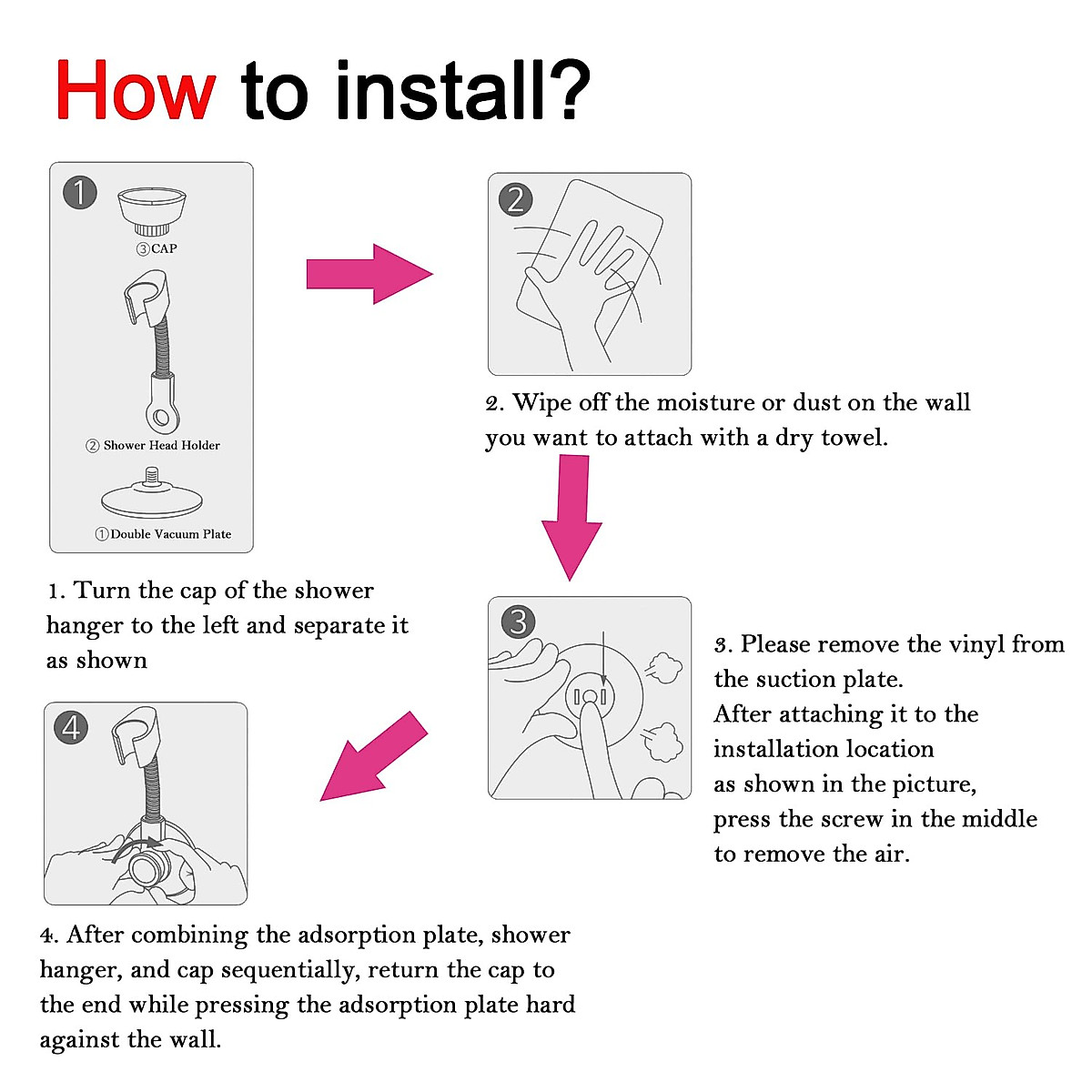 How to install?

1

③CAP

② Shower Head Holder

①Double Vacuum Plate

1. Turn the cap of the shower hanger to the left and separate it as shown

2

2. Wipe off the moisture or dust on the wall you want to attach with a dry towel.

3

3. Please remove the vinyl from the suction plate.
After attaching it to the installation location
as shown in the picture,
press the screw in the middle
to remove the air.

4

4. After combining the adsorption plate, shower hanger, and cap sequentially, return the cap to the end while pressing the adsorption plate hard against the wall.