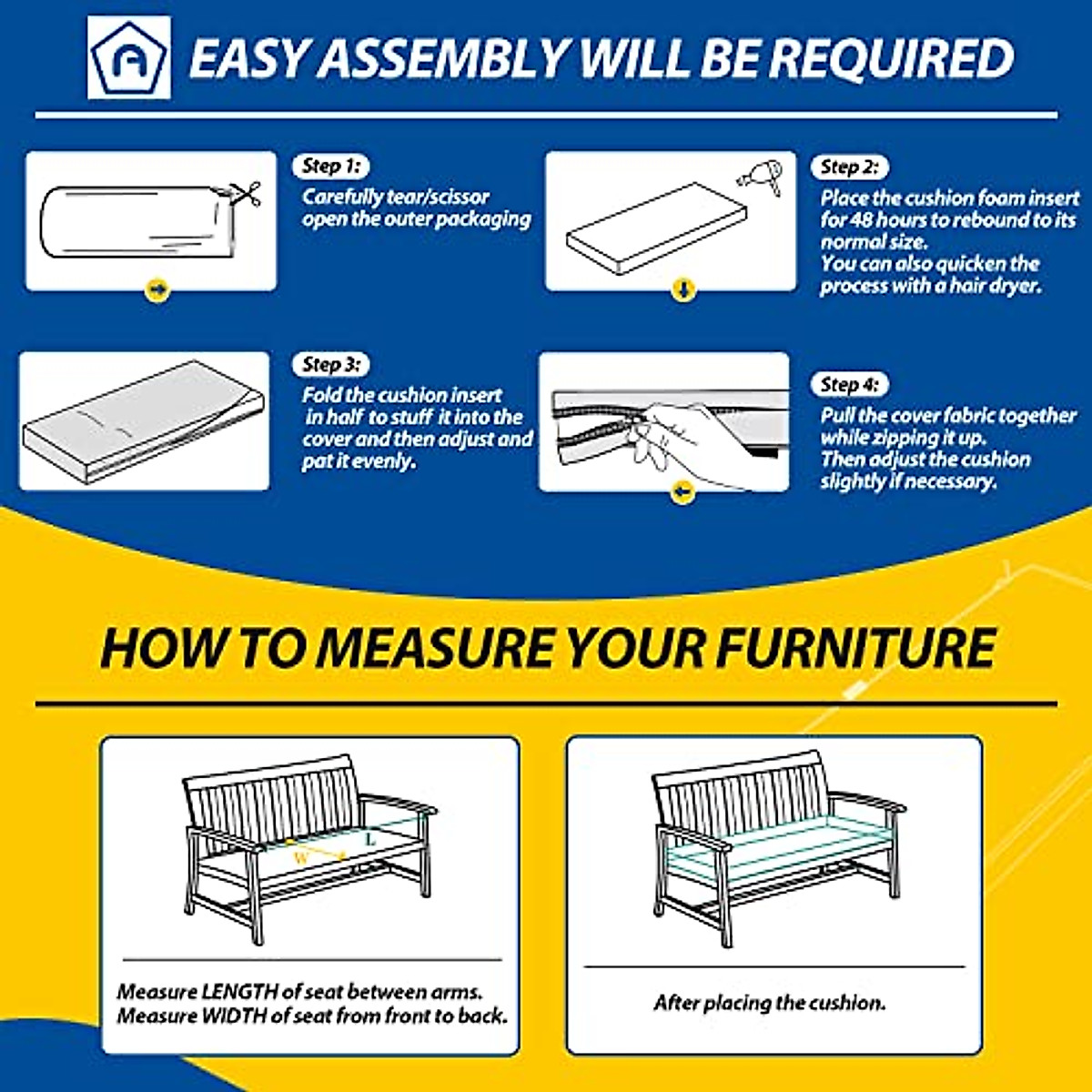 EASY ASSEMBLY WILL BE REQUIRED

Step 1:
Carefully tear/scissor open the outer packaging

Step 2:
Place the cushion foam insert for 48 hours to rebound to its normal size.
You can also quicken the process with a hair dryer.

Step 3:
Fold the cushion insert in half to stuff it into the cover and then adjust and pat it evenly.

Step 4:
Pull the cover fabric together while zipping it up.
Then adjust the cushion slightly if necessary.

HOW TO MEASURE YOUR FURNITURE

W
L

Measure LENGTH of seat between arms.
Measure WIDTH of seat from front to back.

After placing the cushion.