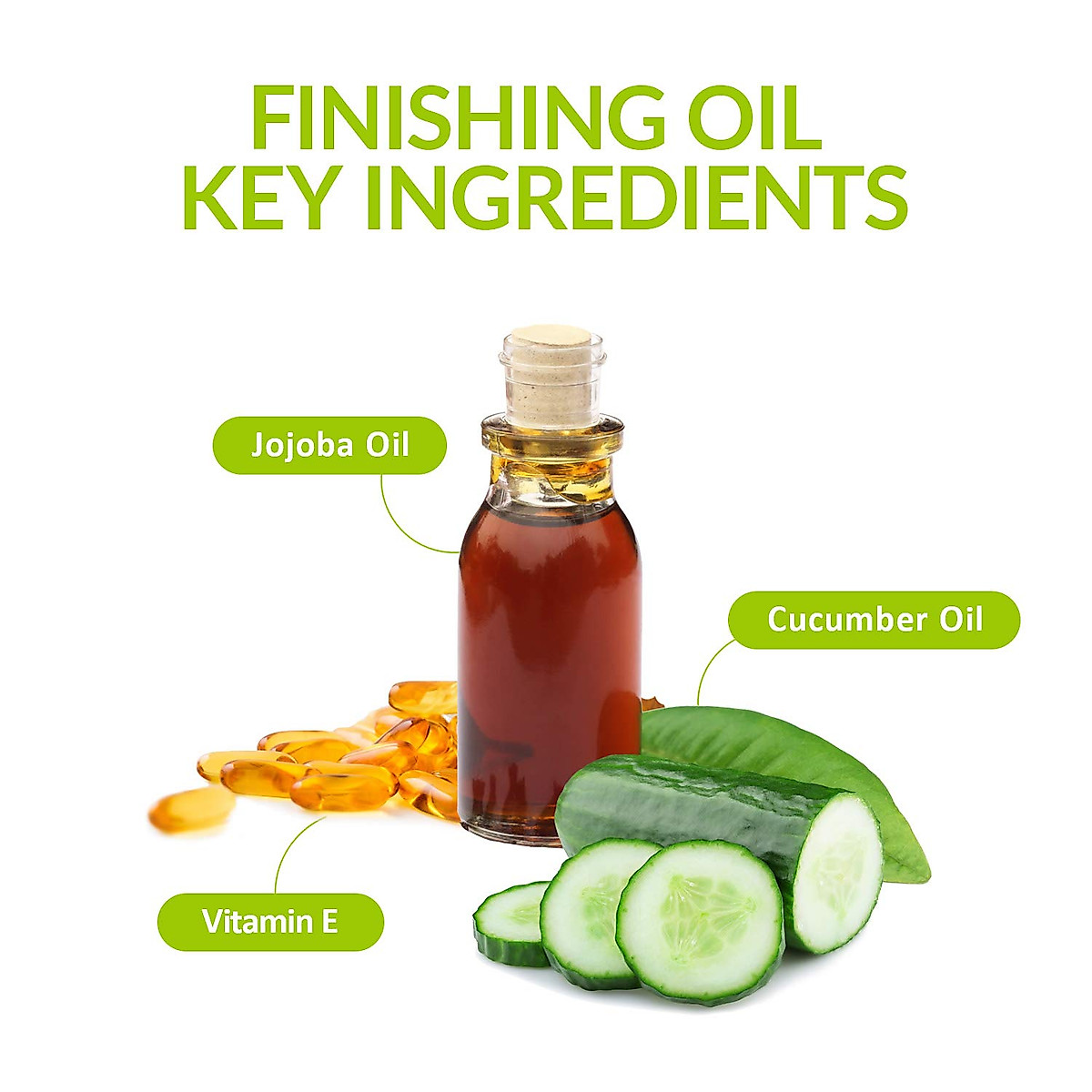 FINISHING OIL
KEY INGREDIENTS

Jojoba Oil

Cucumber Oil

Vitamin E