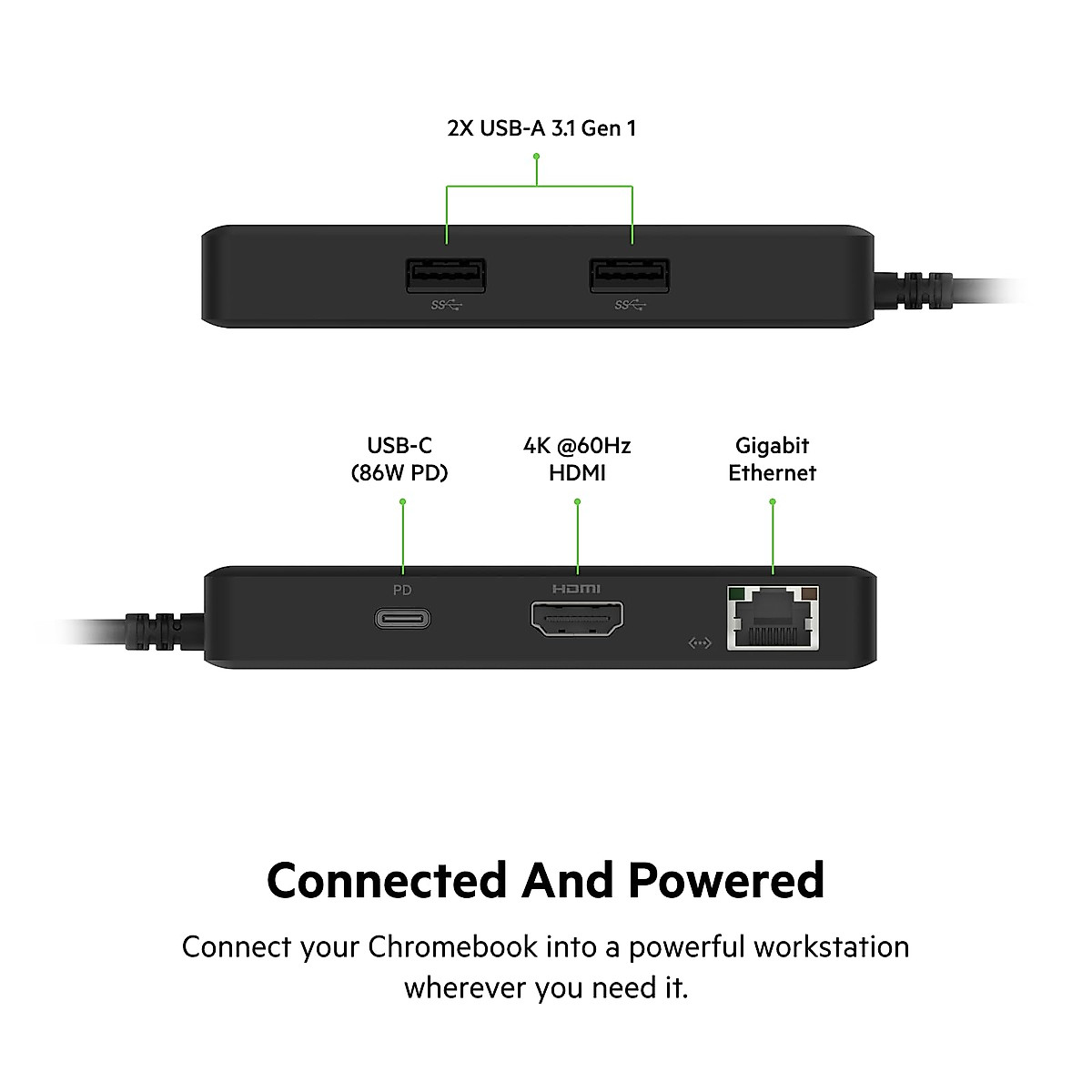 2X USB-A 3.1 Gen 1

SS SS

USB-C (86W PD)

4K @60Hz HDMI

Gigabit Ethernet

PD

HDMI

Connected And Powered

Connect your Chromebook into a powerful workstation wherever you need it.