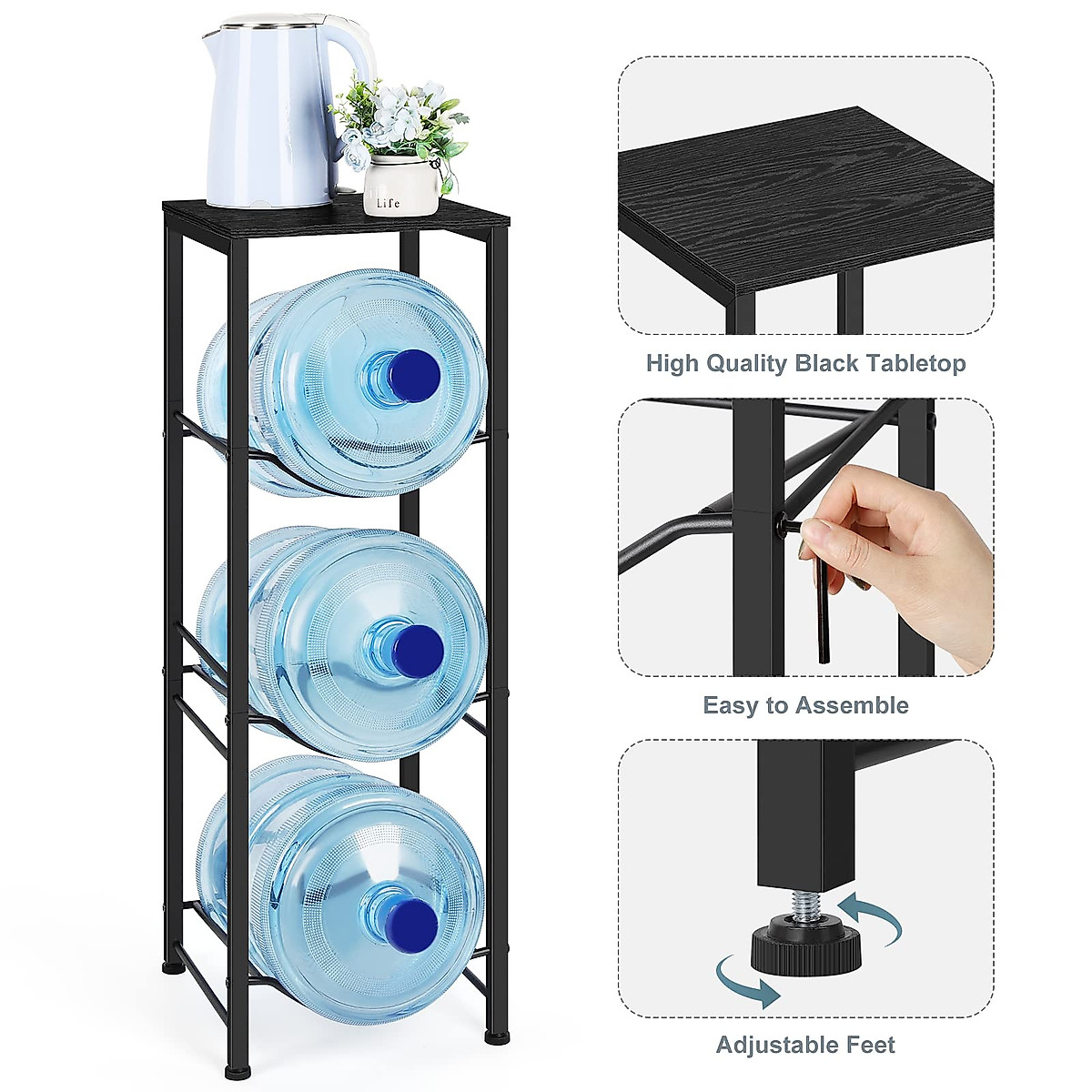 Life

High Quality Black Tabletop

Easy to Assemble

Adjustable Feet