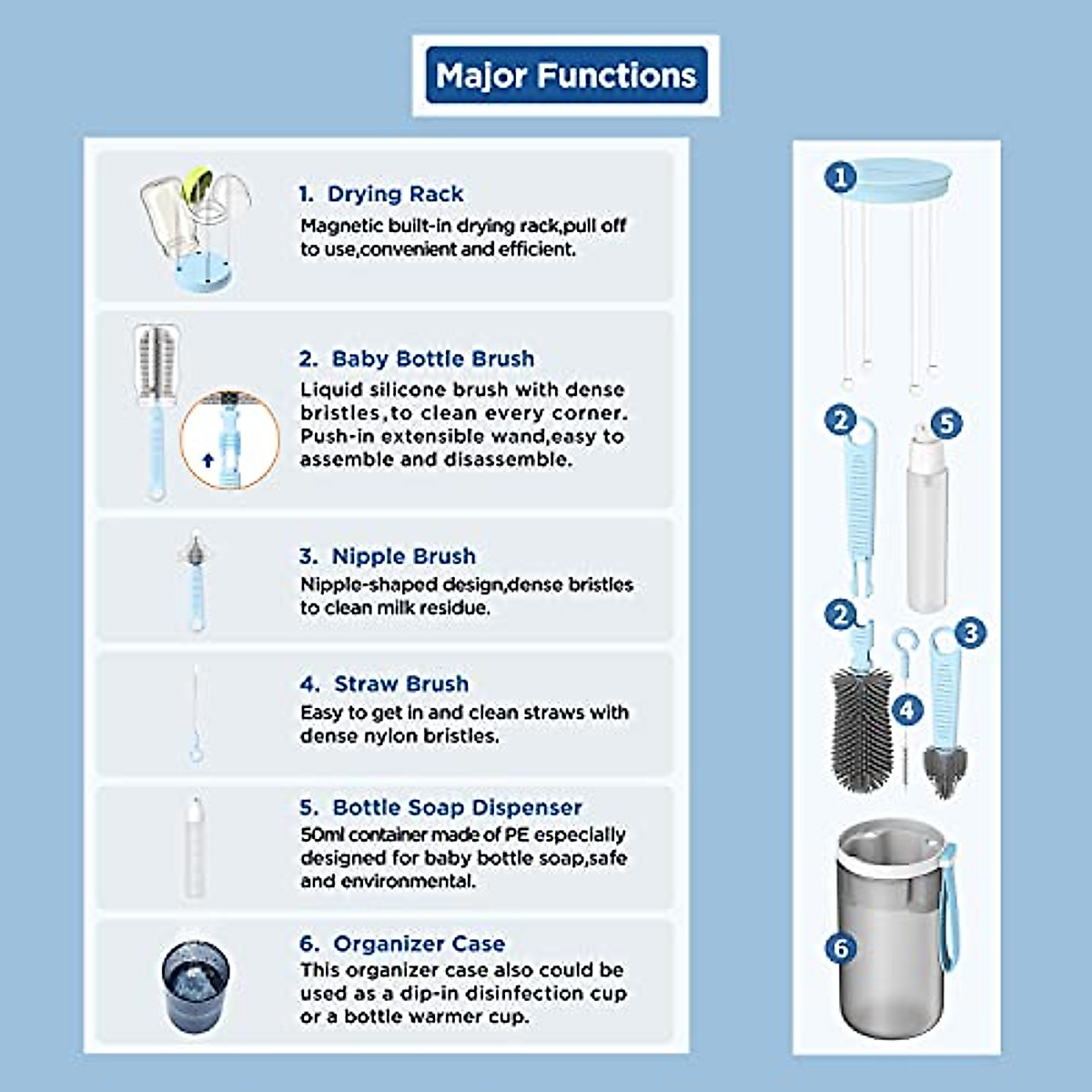 Major Functions

1. Drying Rack
Magnetic built-in drying rack,pull off to use,convenient and efficient.

2. Baby Bottle Brush
Liquid silicone brush with dense bristles,to clean every corner. Push-in extensible wand,easy to assemble and disassemble.

3. Nipple Brush
Nipple-shaped design,dense bristles to clean milk residue.

4. Straw Brush
Easy to get in and clean straws with dense nylon bristles.

5. Bottle Soap Dispenser
50ml container made of PE especially designed for baby bottle soap,safe and environmental.

6. Organizer Case
This organizer case also could be used as a dip-in disinfection cup or a bottle warmer cup.

1
2
5
2
3
4
6