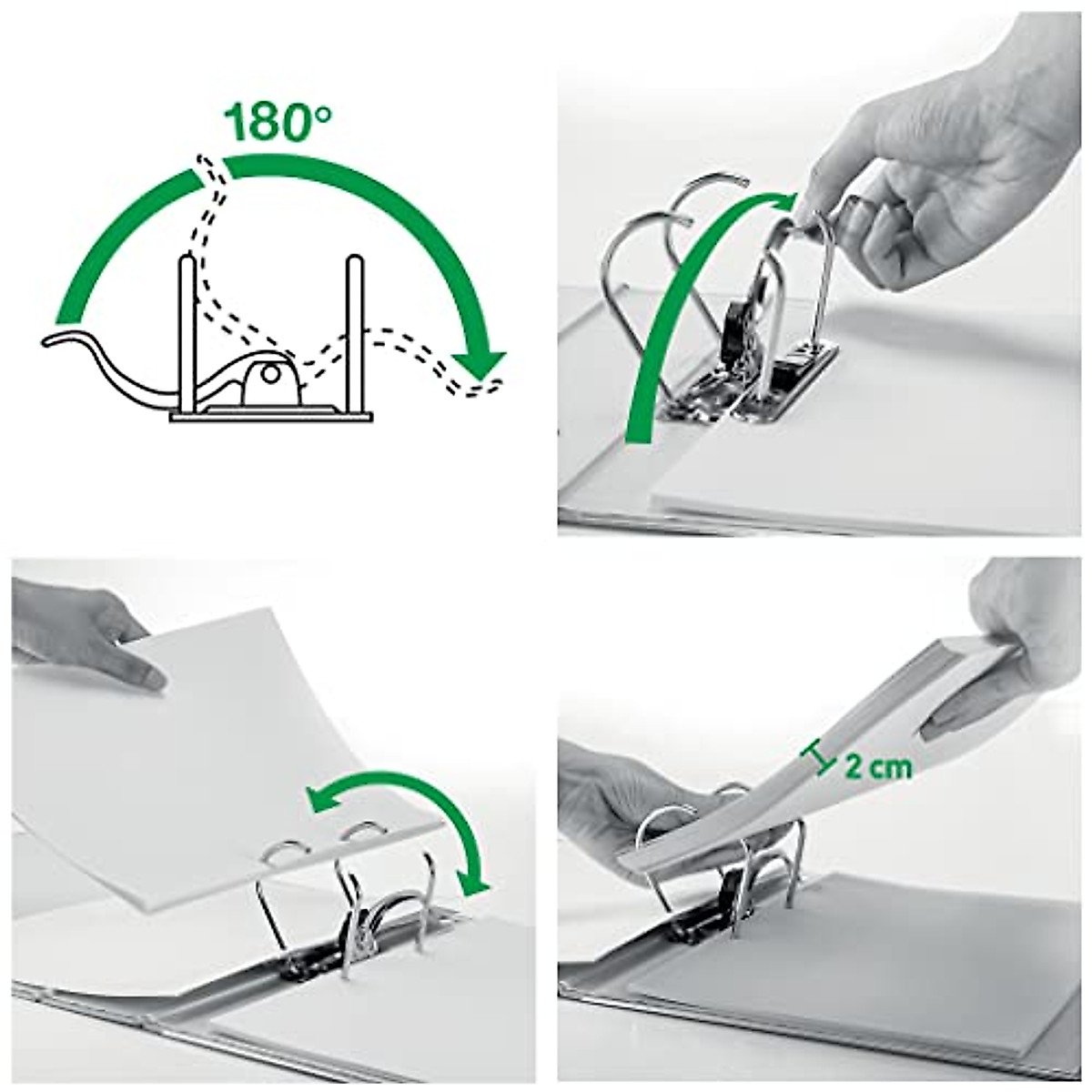 180°

2 cm