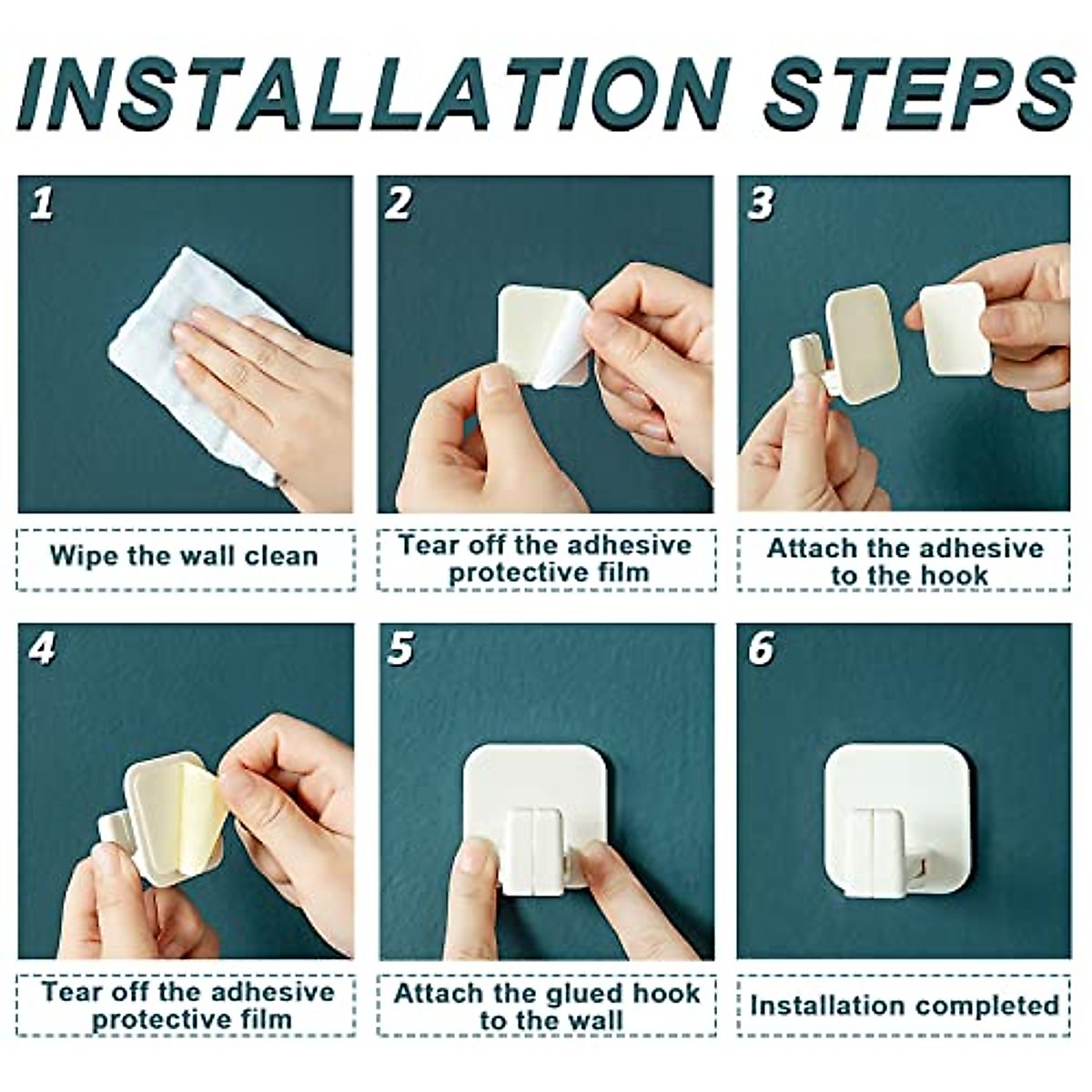 INSTALLATION STEPS

1

Wipe the wall clean

2

Tear off the adhesive protective film

3

Attach the adhesive to the hook

4

Tear off the adhesive protective film

5

Attach the glued hook to the wall

6

Installation completed