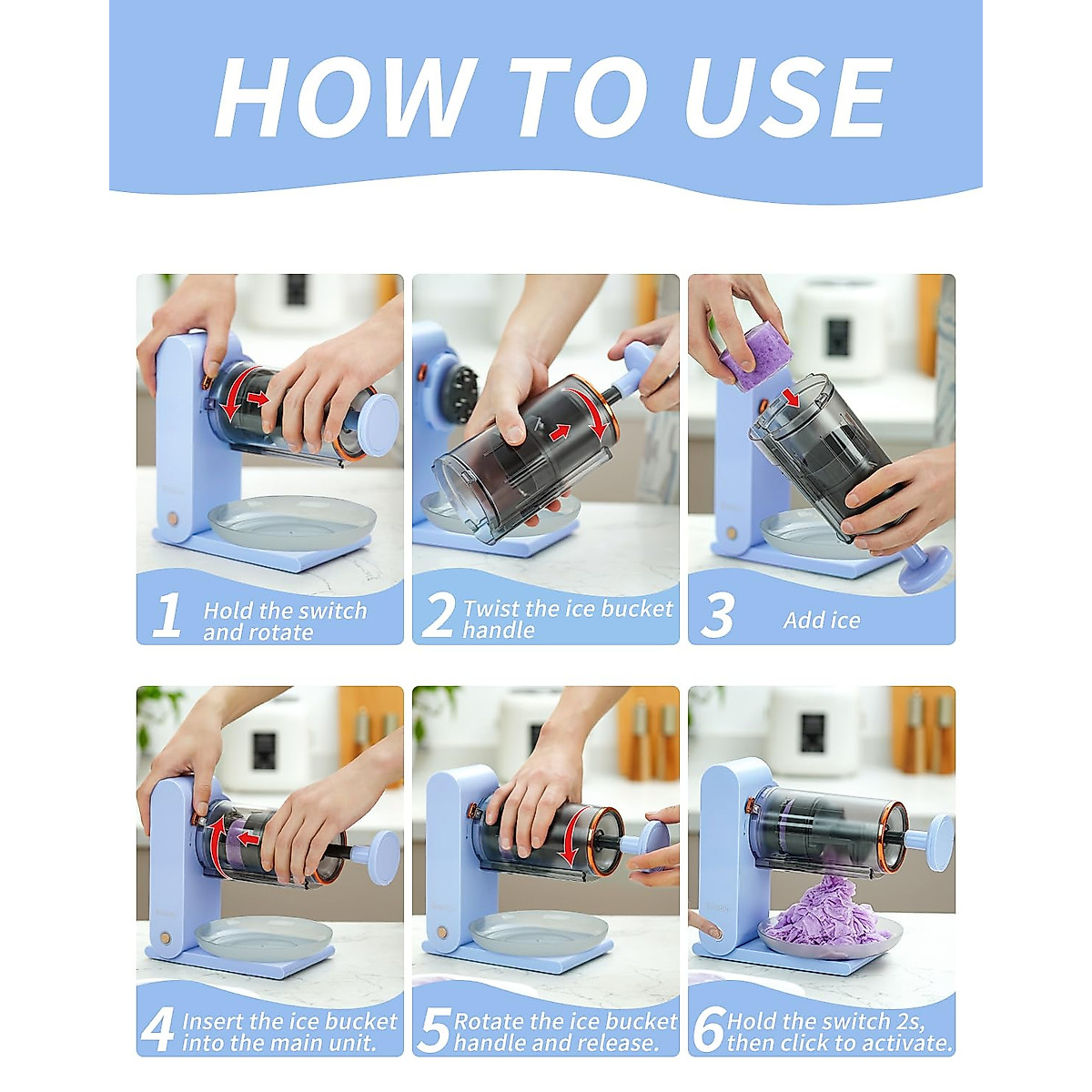 HOW TO USE

1 Hold the switch and rotate

2 Twist the ice bucket handle

3 Add ice

4 Insert the ice bucket into the main unit.

5 Rotate the ice bucket handle and release.

6 Hold the switch 2s, then click to activate.