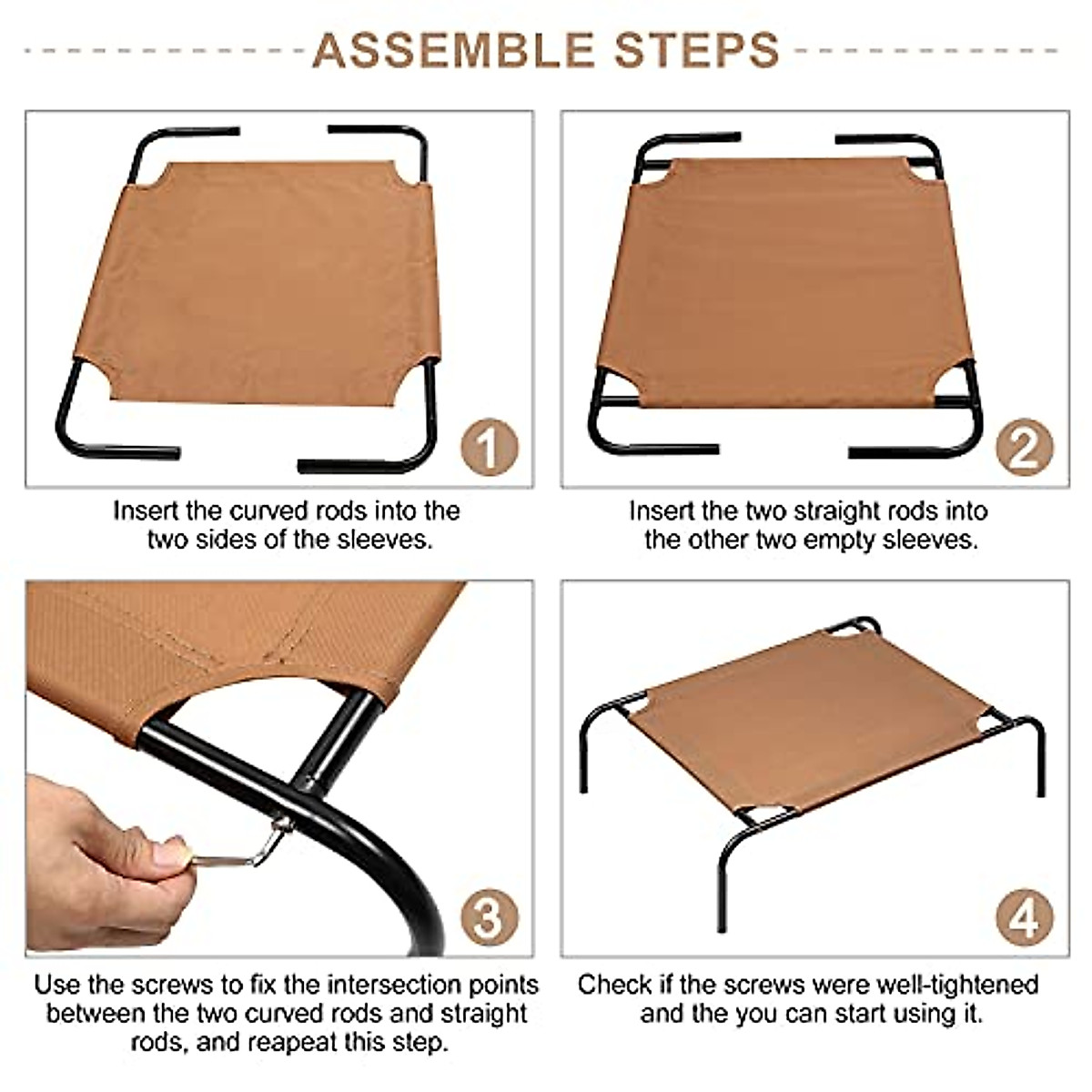 ASSEMBLE STEPS

1

Insert the curved rods into the two sides of the sleeves.

2

Insert the two straight rods into the other two empty sleeves.

3

Use the screws to fix the intersection points between the two curved rods and straight rods, and reapeat this step.

4

Check if the screws were well-tightened and the you can start using it.