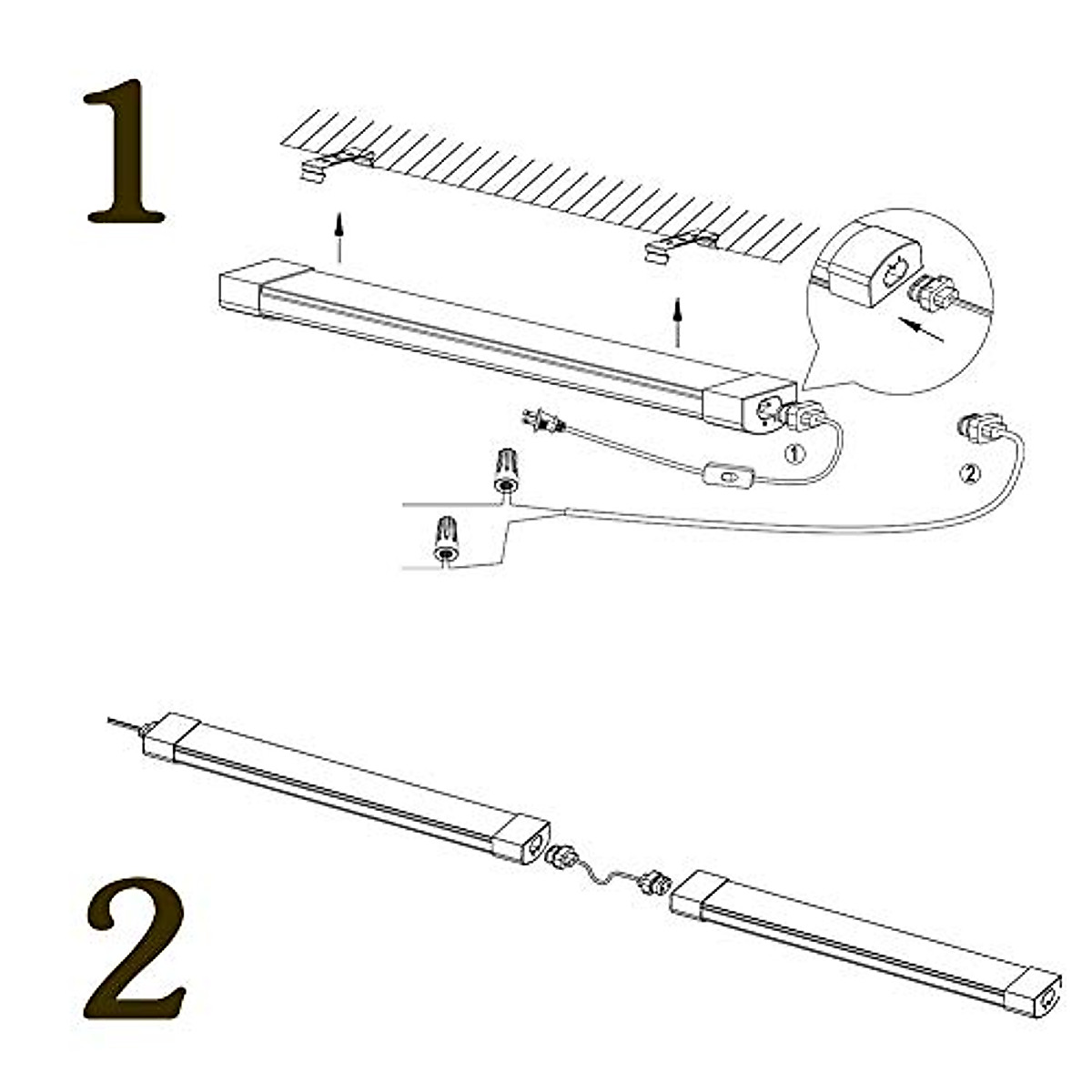 1

①

②

2