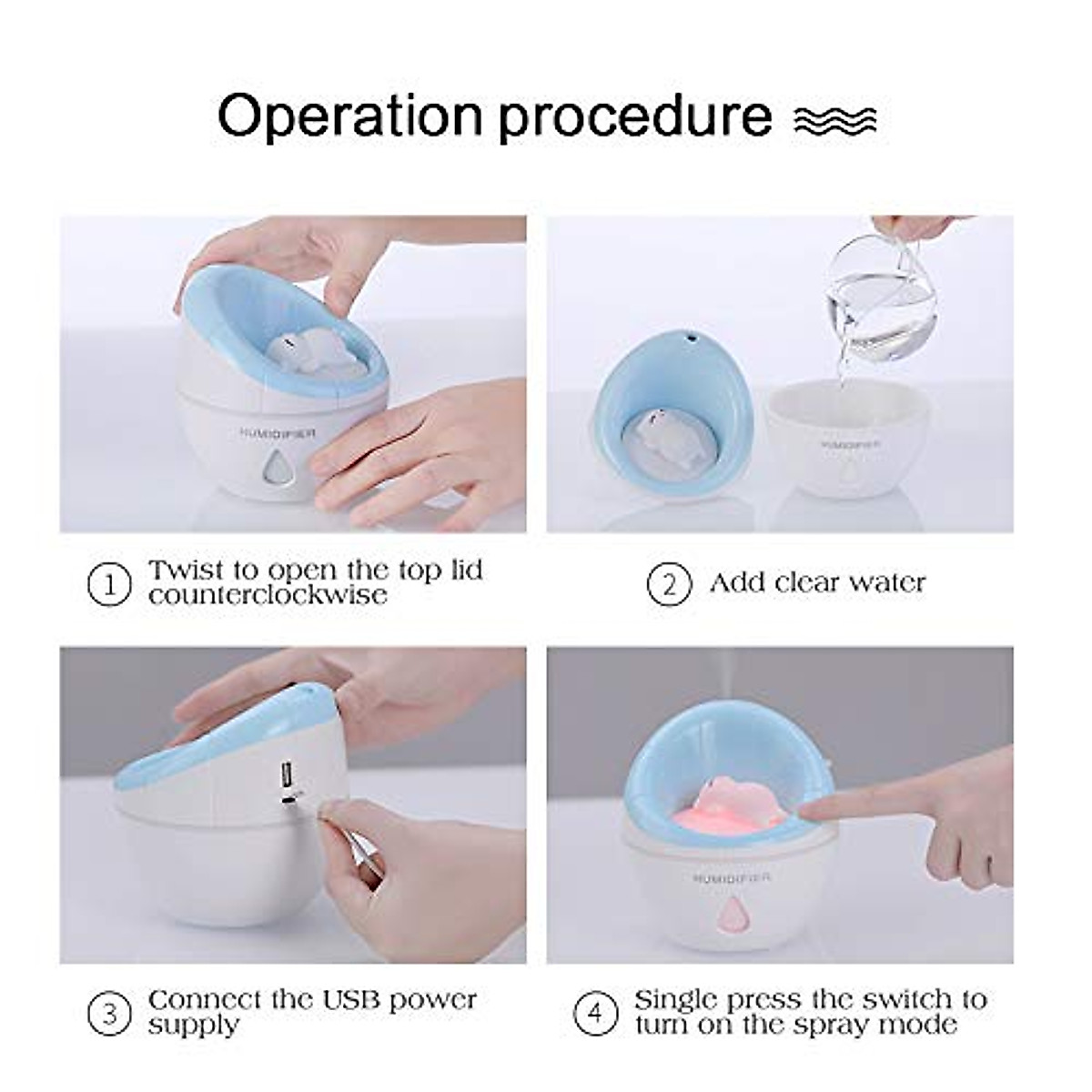 Operation procedure

HUMIDIFIER

HUMIDIFIER

① Twist to open the top lid counterclockwise

② Add clear water

HUMIDIFIER

③ Connect the USB power supply

④ Single press the switch to turn on the spray mode