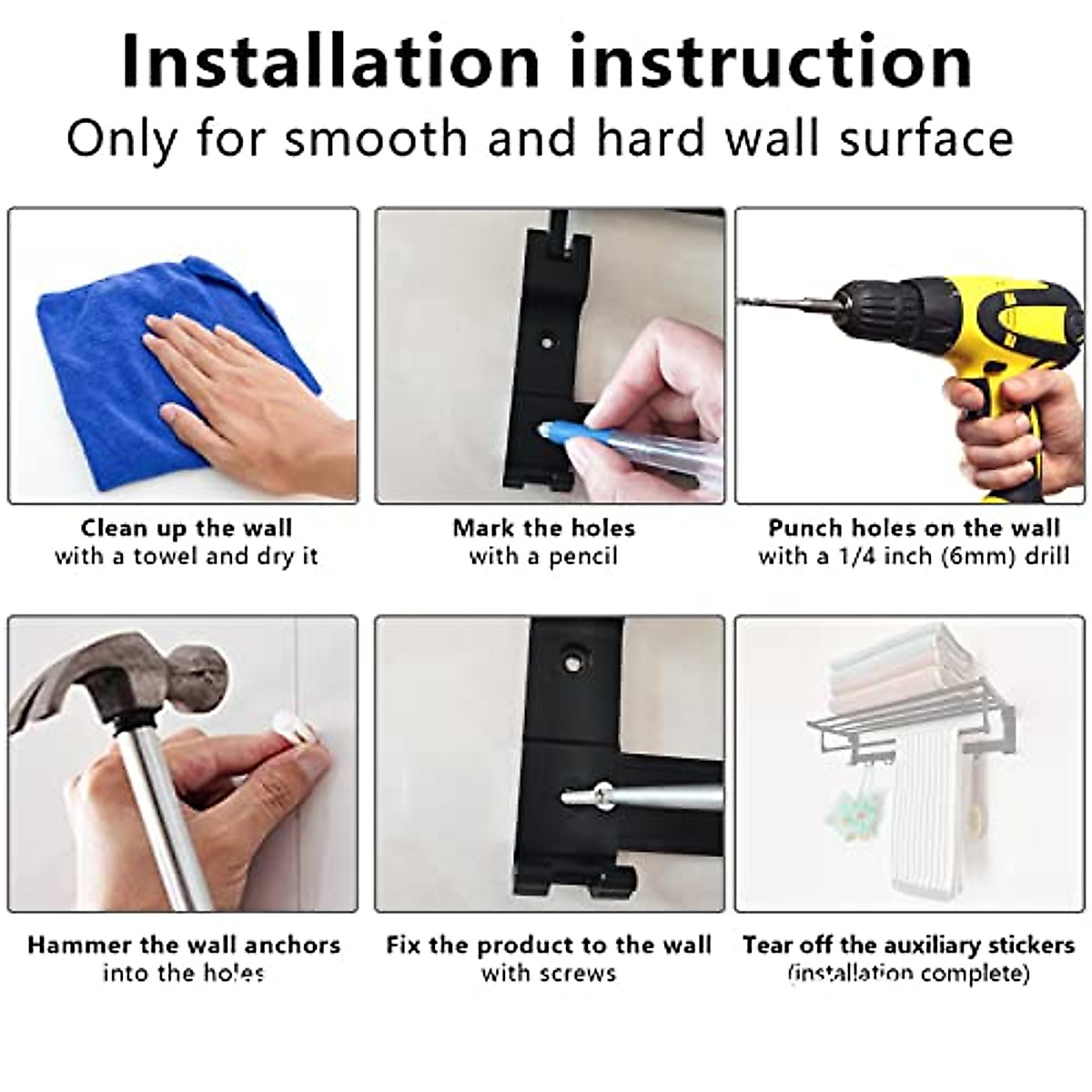 Installation instruction
Only for smooth and hard wall surface

Clean up the wall
with a towel and dry it

Mark the holes
with a pencil

Punch holes on the wall
with a 1/4 inch (6mm) drill

Hammer the wall anchors
into the holes

Fix the product to the wall
with screws

Tear off the auxiliary stickers
(installation complete)