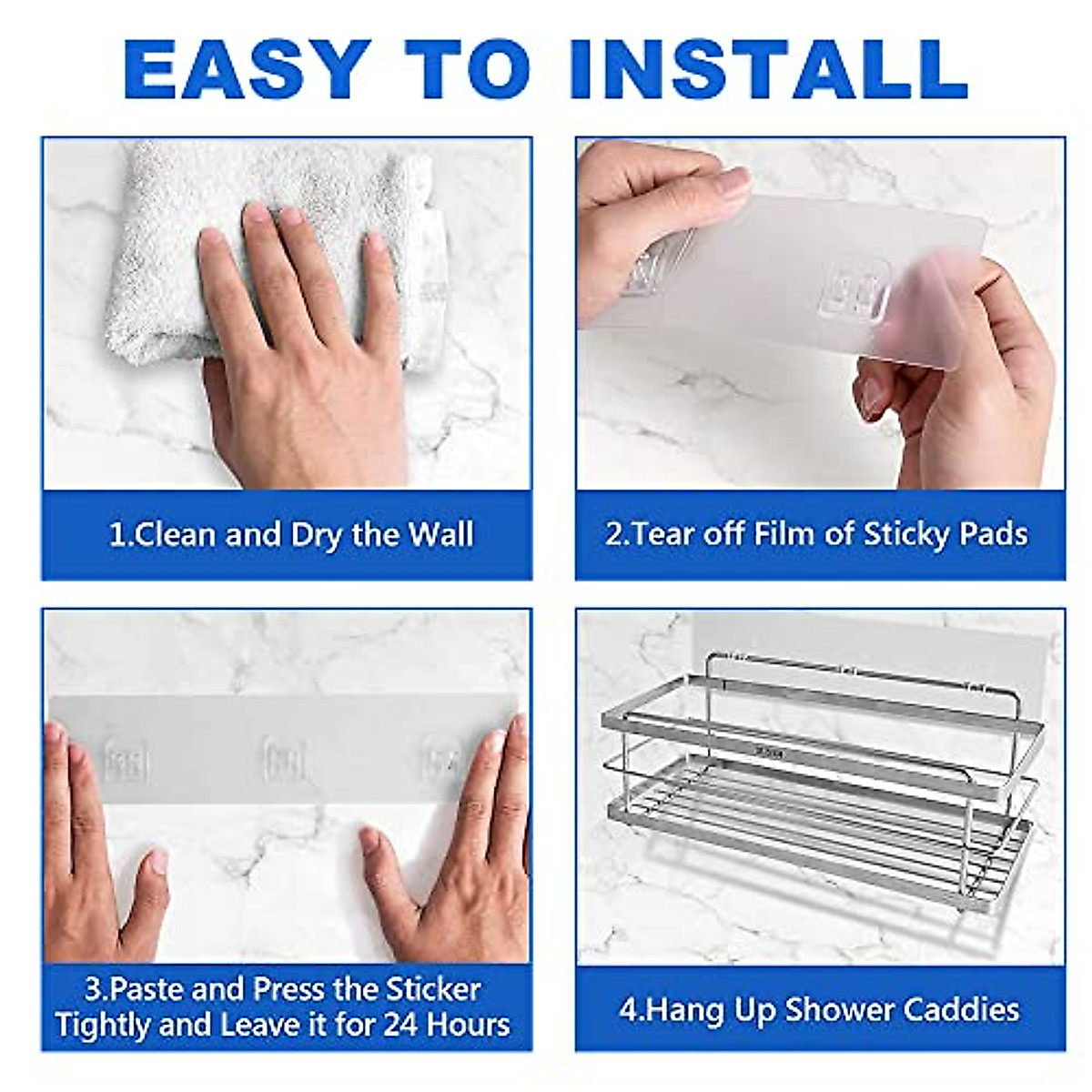 EASY TO INSTALL

1.Clean and Dry the Wall

2.Tear off Film of Sticky Pads

3.Paste and Press the Sticker Tightly and Leave it for 24 Hours

4.Hang Up Shower Caddies