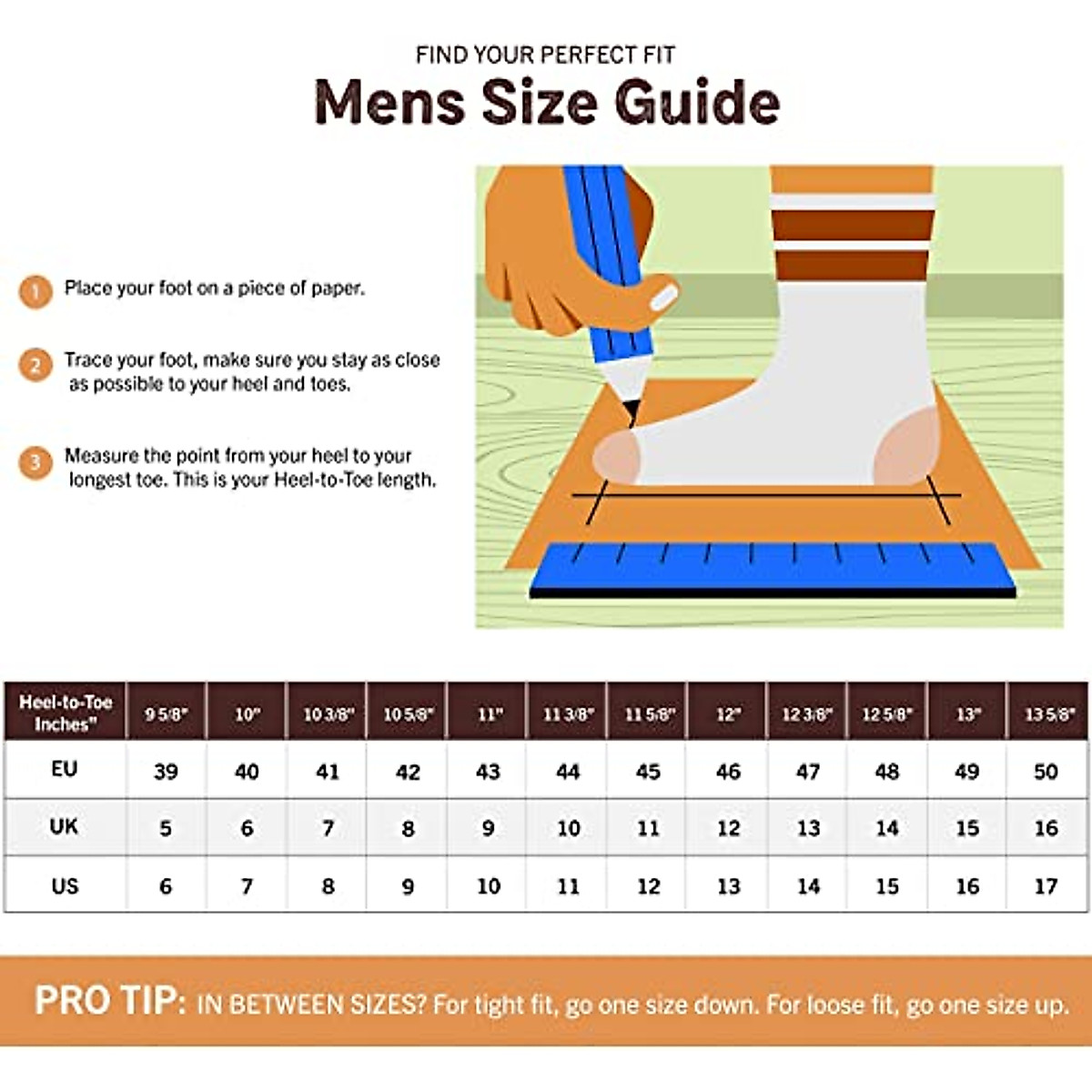 FIND YOUR PERFECT FIT

Mens Size Guide

1 Place your foot on a piece of paper.

2 Trace your foot, make sure you stay as close as possible to your heel and toes.

3 Measure the point from your heel to your longest toe. This is your Heel-to-Toe length.

| Heel-to-Toe Inches" | 9 5/8" | 10" | 10 3/8" | 10 5/8" | 11" | 11 3/8" | 11 5/8" | 12" | 12 3/8" | 12 5/8" | 13" | 13 5/8" |
|---|---|---|---|---|---|---|---|---|---|---|---|---|
| EU | 39 | 40 | 41 | 42 | 43 | 44 | 45 | 46 | 47 | 48 | 49 | 50 |
| UK | 5 | 6 | 7 | 8 | 9 | 10 | 11 | 12 | 13 | 14 | 15 | 16 |
| US | 6 | 7 | 8 | 9 | 10 | 11 | 12 | 13 | 14 | 15 | 16 | 17 |

PRO TIP: IN BETWEEN SIZES? For tight fit, go one size down. For loose fit, go one size up.