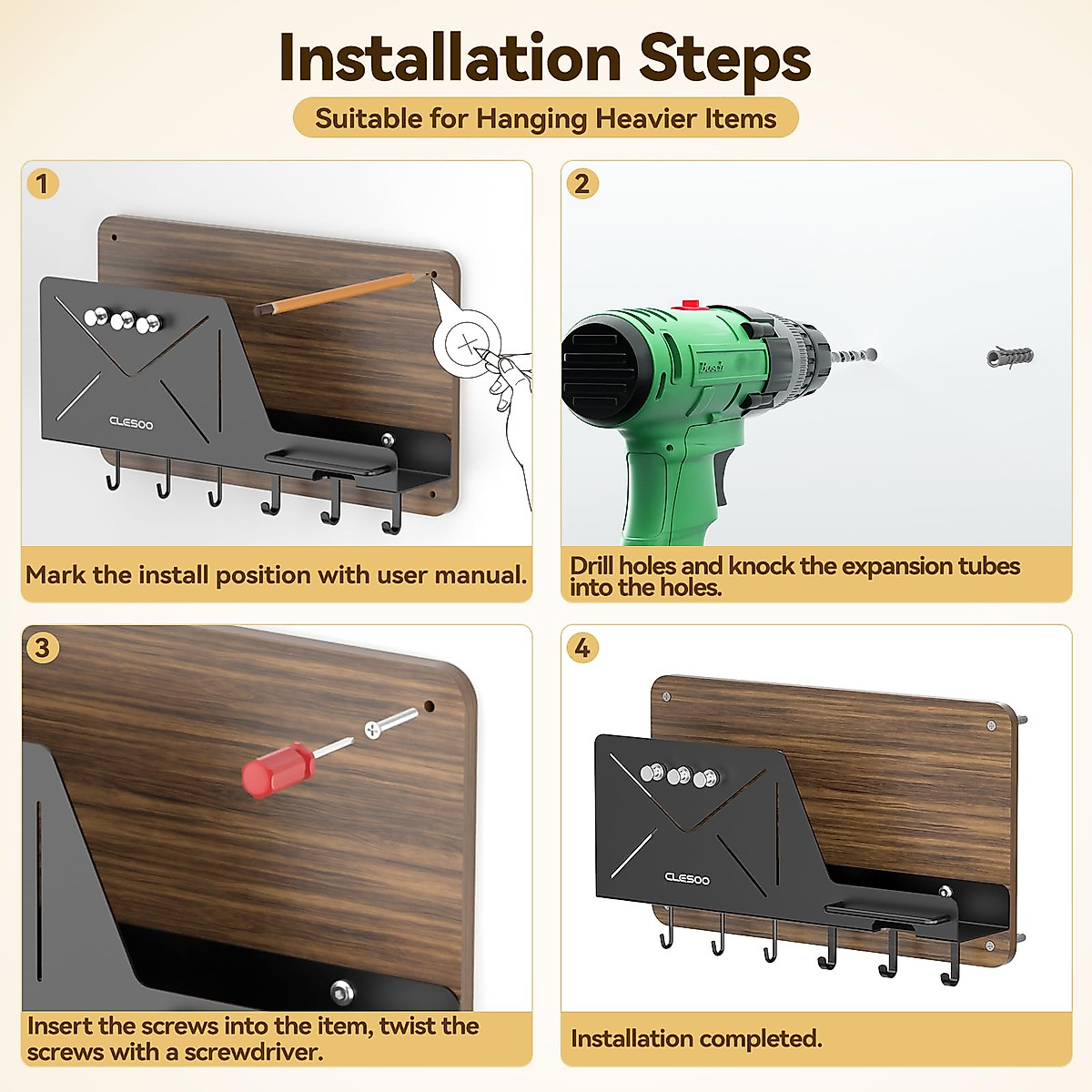 Installation Steps

Suitable for Hanging Heavier Items

1

CLESOO

Mark the install position with user manual.

2

Bosch

Drill holes and knock the expansion tubes into the holes.

3

Insert the screws into the item, twist the screws with a screwdriver.

4

CLESOO

Installation completed.