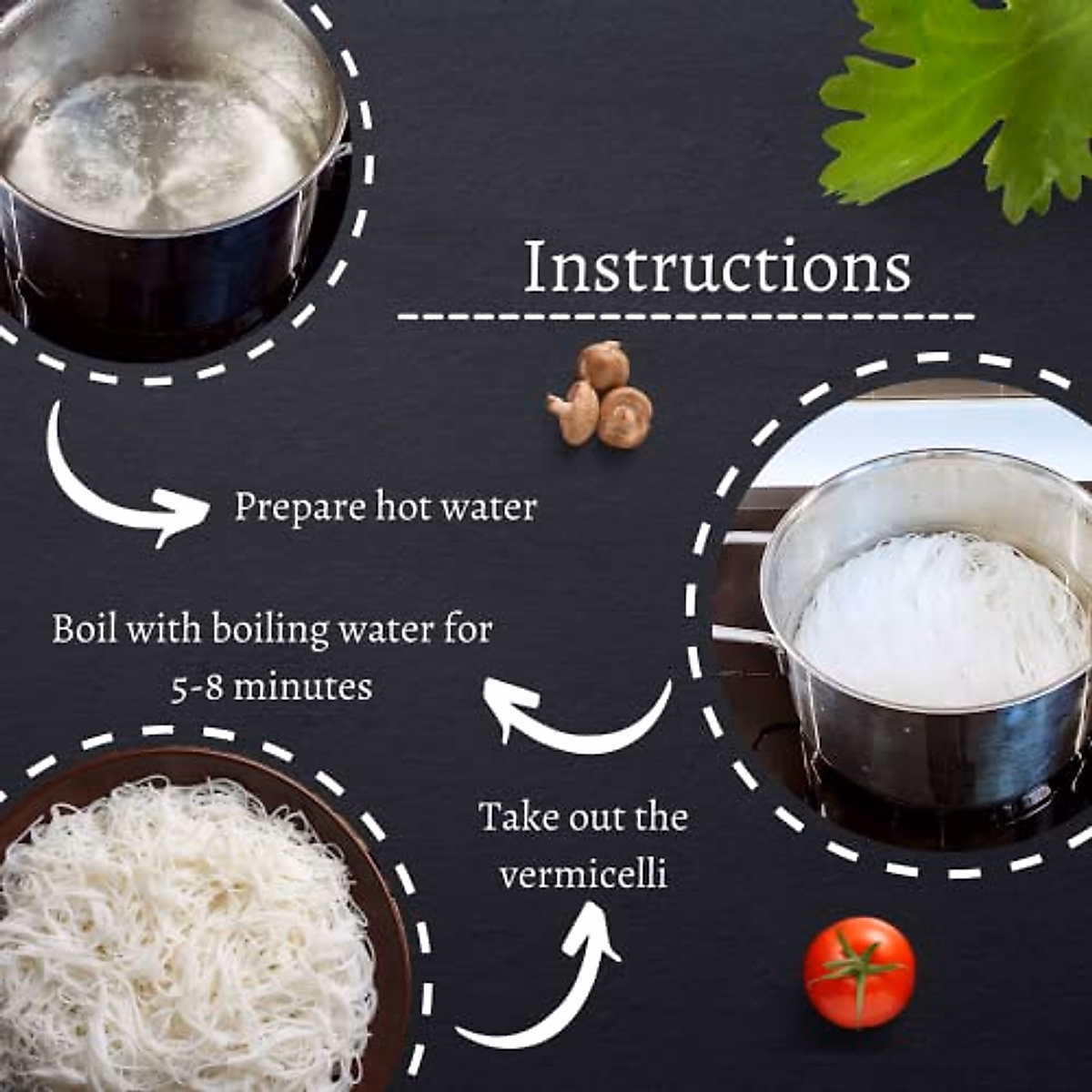 Instructions

Prepare hot water

Boil with boiling water for 5-8 minutes

Take out the vermicelli