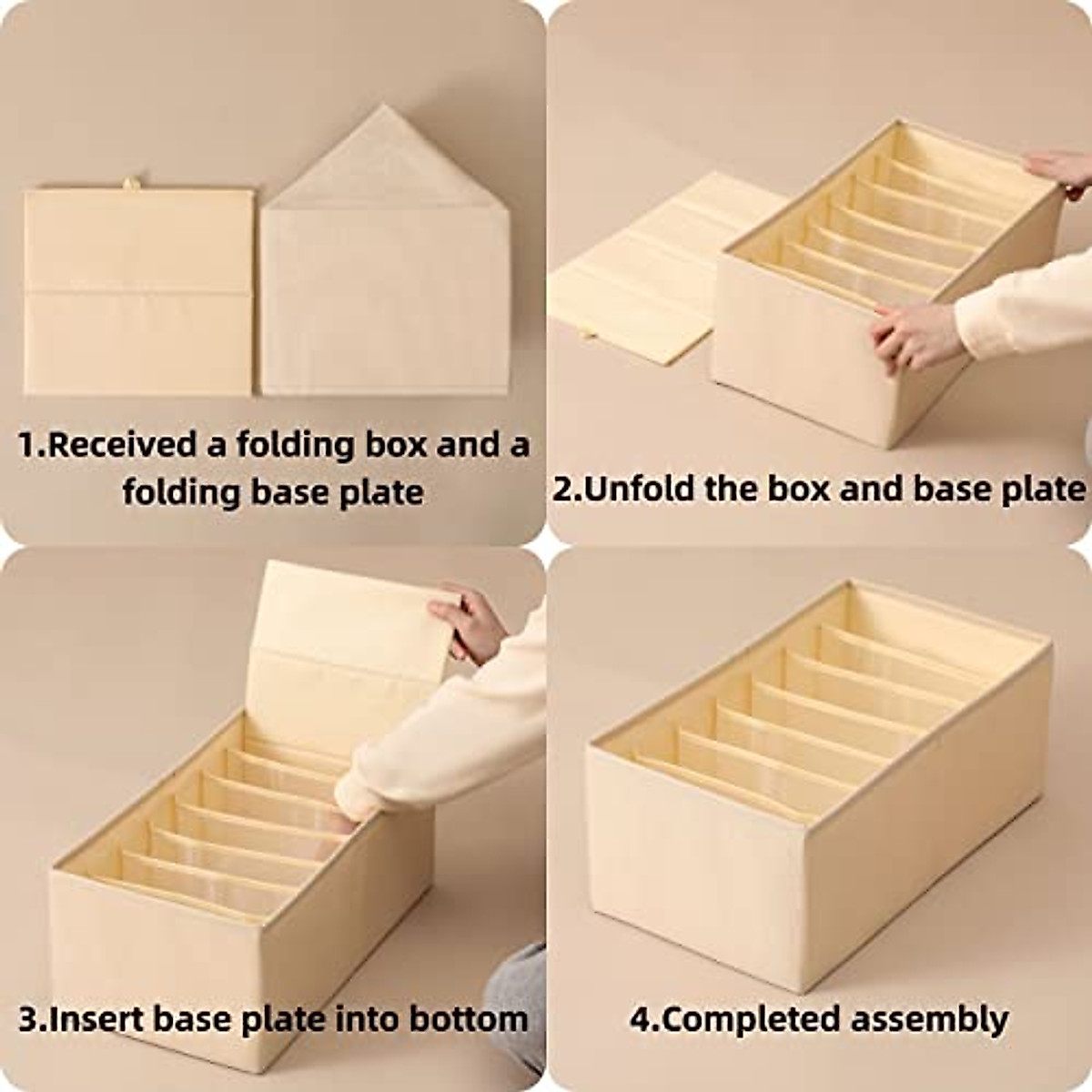 1.Received a folding box and a folding base plate

2.Unfold the box and base plate

3.Insert base plate into bottom

4.Completed assembly