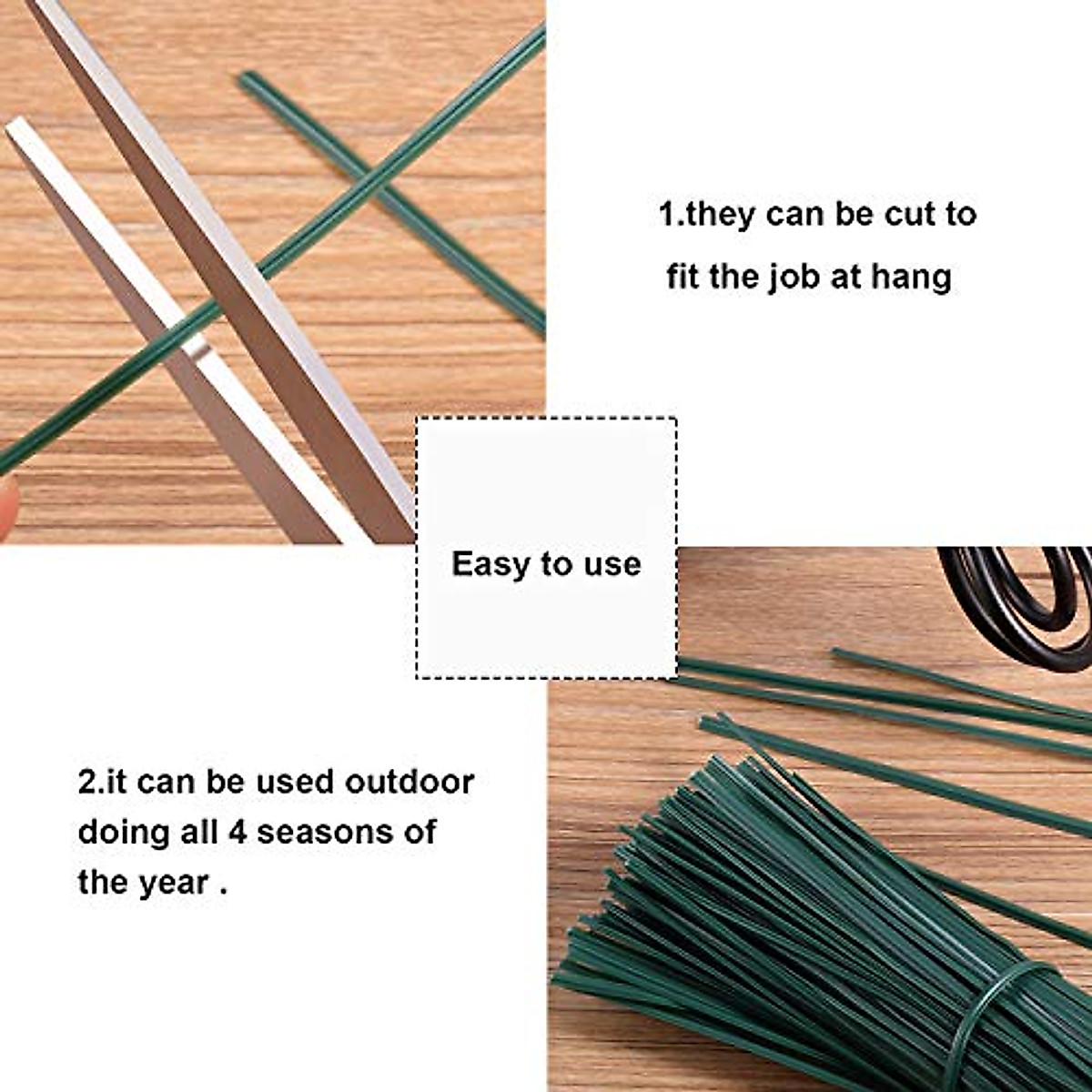 1.they can be cut to fit the job at hang

Easy to use

2.it can be used outdoor doing all 4 seasons of the year .